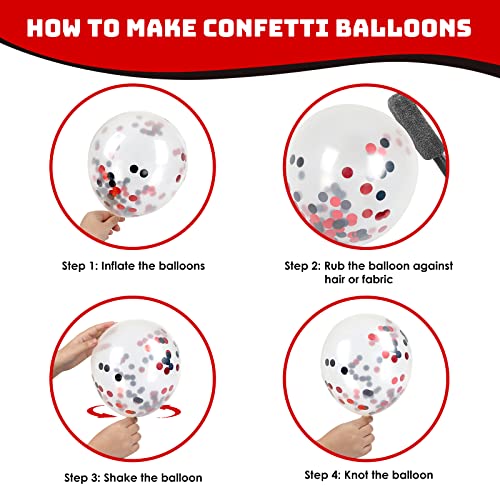 HOW TO MAKE CONFETTI BALLOONS

Step 1: Inflate the balloons

Step 2: Rub the balloon against hair or fabric

Step 3: Shake the balloon

Step 4: Knot the balloon