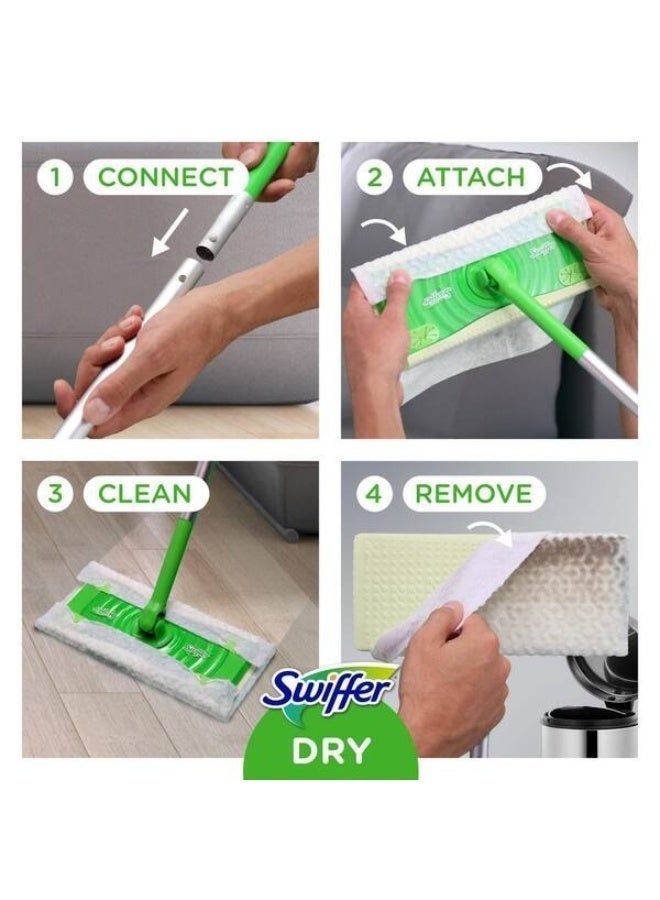 1 CONNECT

2 ATTACH

3 CLEAN

4 REMOVE

Swiffer

DRY