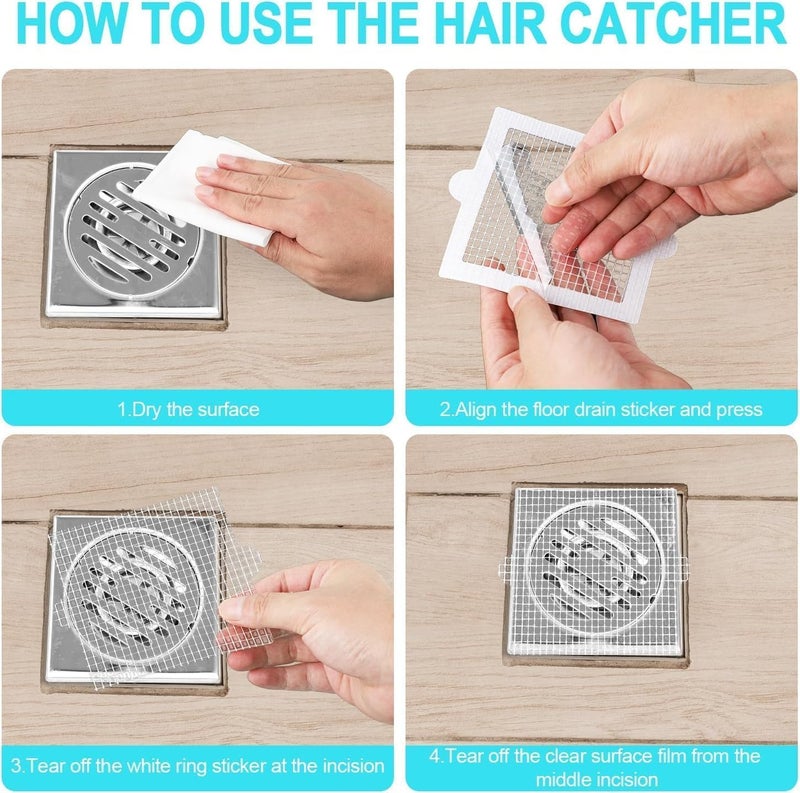 HOW TO USE THE HAIR CATCHER

1.Dry the surface

2.Align the floor drain sticker and press

3.Tear off the white ring sticker at the incision

4.Tear off the clear surface film from the middle incision