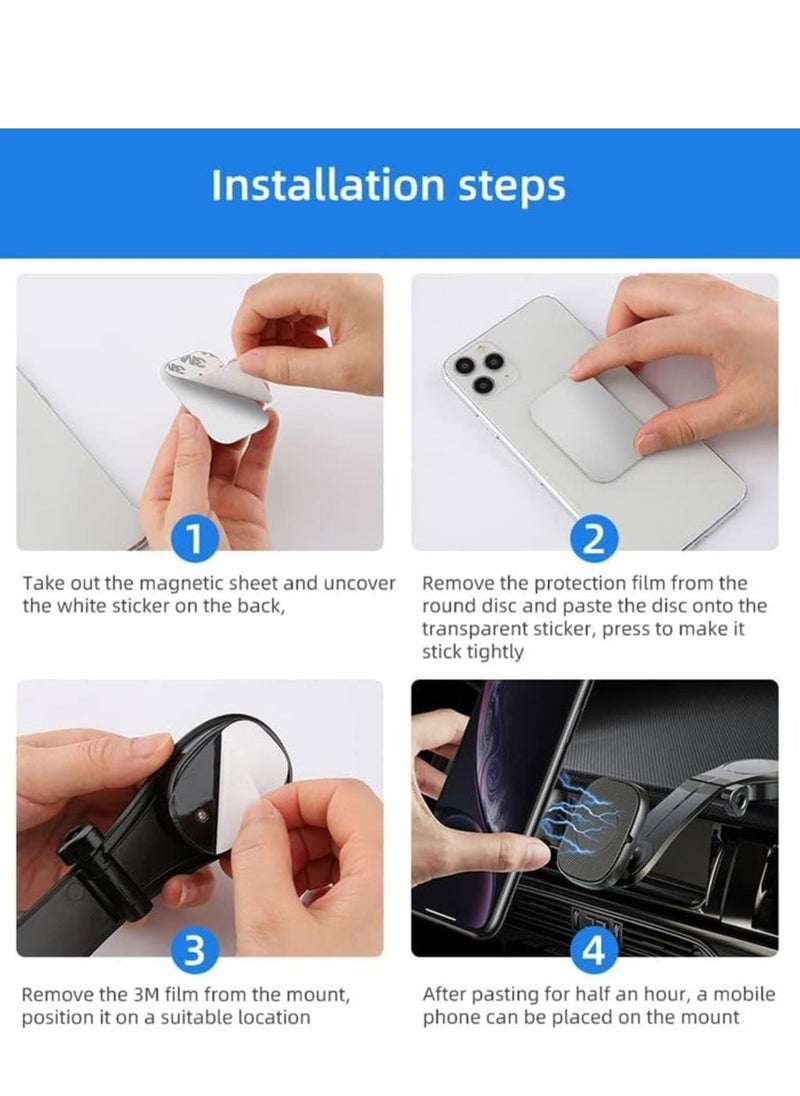 Installation steps

1

Take out the magnetic sheet and uncover the white sticker on the back,

2

Remove the protection film from the round disc and paste the disc onto the transparent sticker, press to make it stick tightly

3

Remove the 3M film from the mount, position it on a suitable location

4

After pasting for half an hour, a mobile phone can be placed on the mount