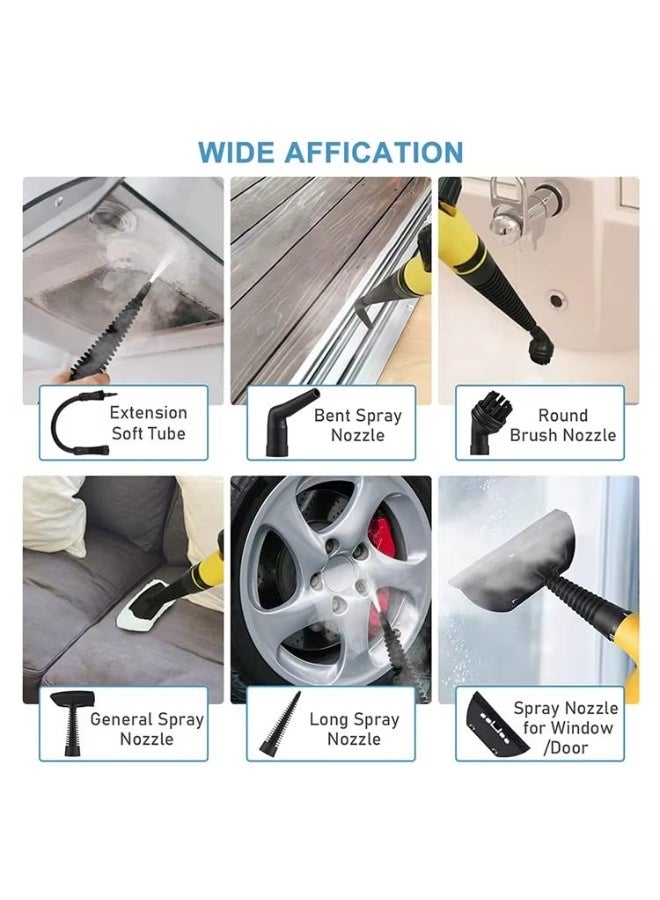 WIDE AFFICATION

Extension Soft Tube

Bent Spray Nozzle

Round Brush Nozzle

General Spray Nozzle

Long Spray Nozzle

Spray Nozzle for Window /Door