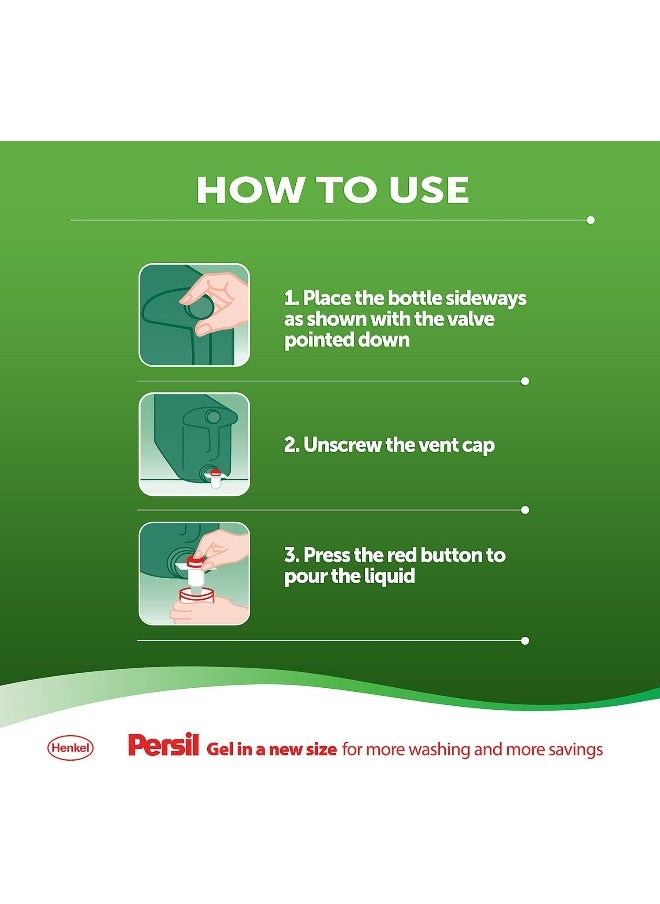 HOW TO USE

1. Place the bottle sideways as shown with the valve pointed down

2. Unscrew the vent cap

3. Press the red button to pour the liquid

Henkel

Persil Gel in a new size for more washing and more savings