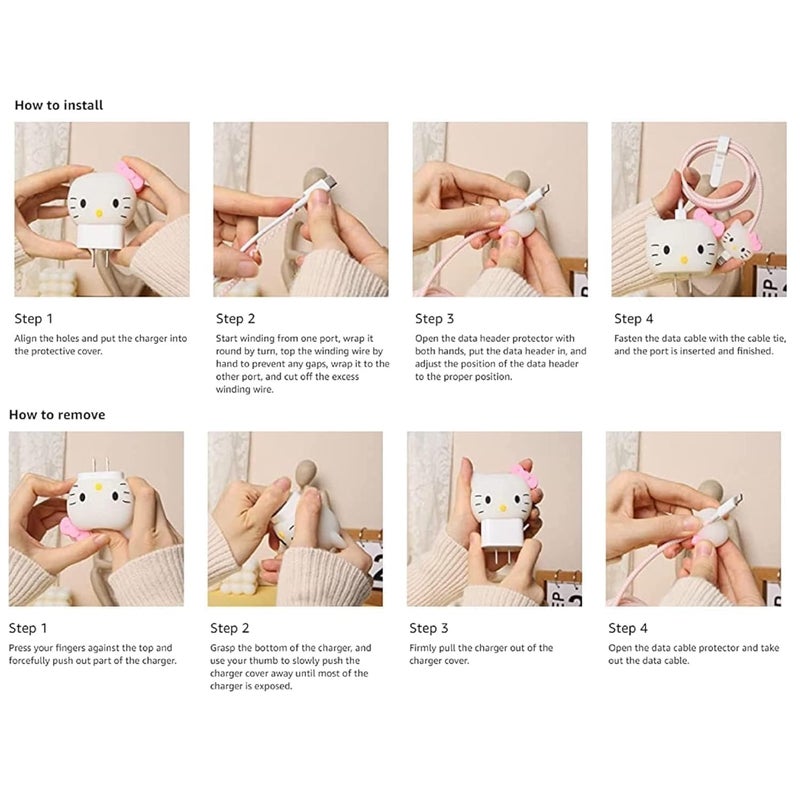 How to install

Step 1
Align the holes and put the charger into the protective cover.

Step 2
Start winding from one port, wrap it round by turn, top the winding wire by hand to prevent any gaps, wrap it to the other port, and cut off the excess winding wire.

Step 3
Open the data header protector with both hands, put the data header in, and adjust the position of the data header to the proper position.

Step 4
Fasten the data cable with the cable tie, and the port is inserted and finished.

How to remove

Step 1
Press your fingers against the top and forcefully push out part of the charger.

Step 2
Grasp the bottom of the charger, and use your thumb to slowly push the charger cover away until most of the charger is exposed.

Step 3
Firmly pull the charger out of the charger cover.

Step 4
Open the data cable protector and take out the data cable.