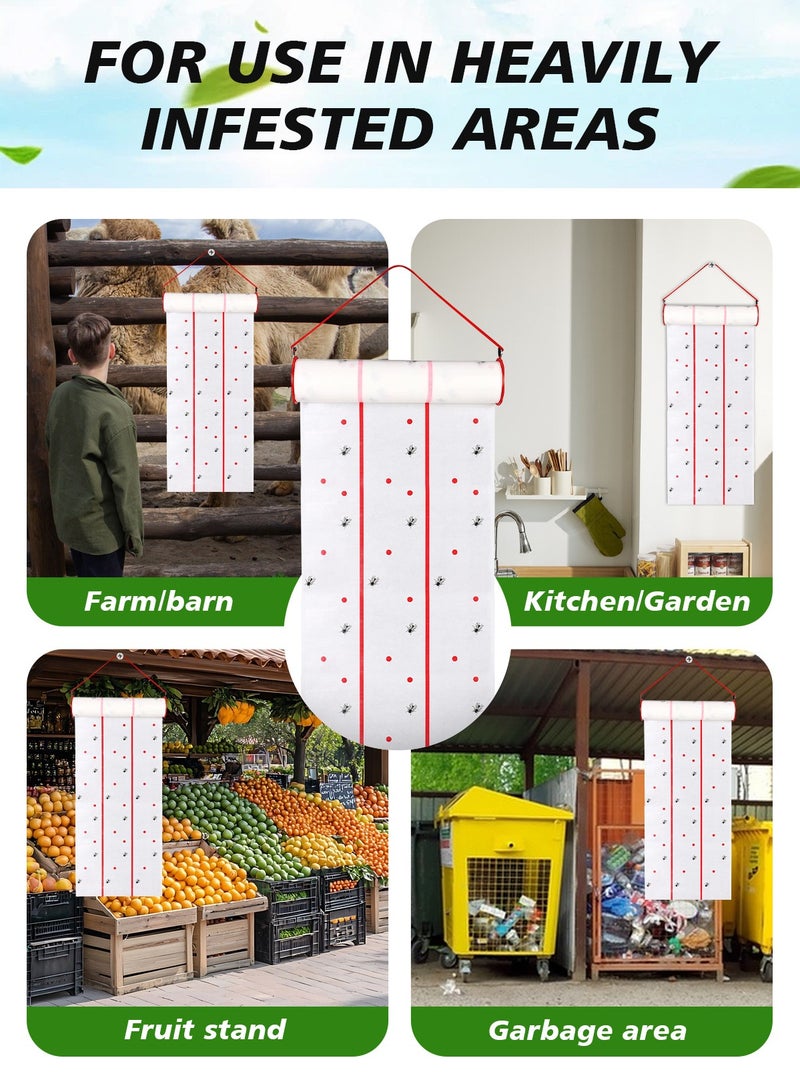 FOR USE IN HEAVILY INFESTED AREAS

Farm/barn

Kitchen/Garden

Fruit stand

Garbage area