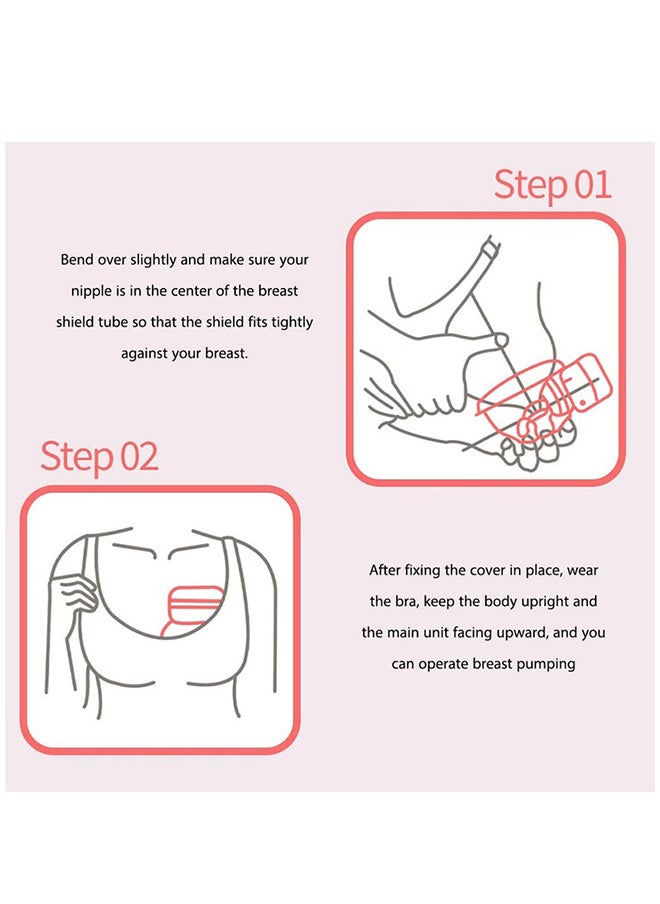 Step 01

Bend over slightly and make sure your nipple is in the center of the breast shield tube so that the shield fits tightly against your breast.

Step 02

After fixing the cover in place, wear the bra, keep the body upright and the main unit facing upward, and you can operate breast pumping