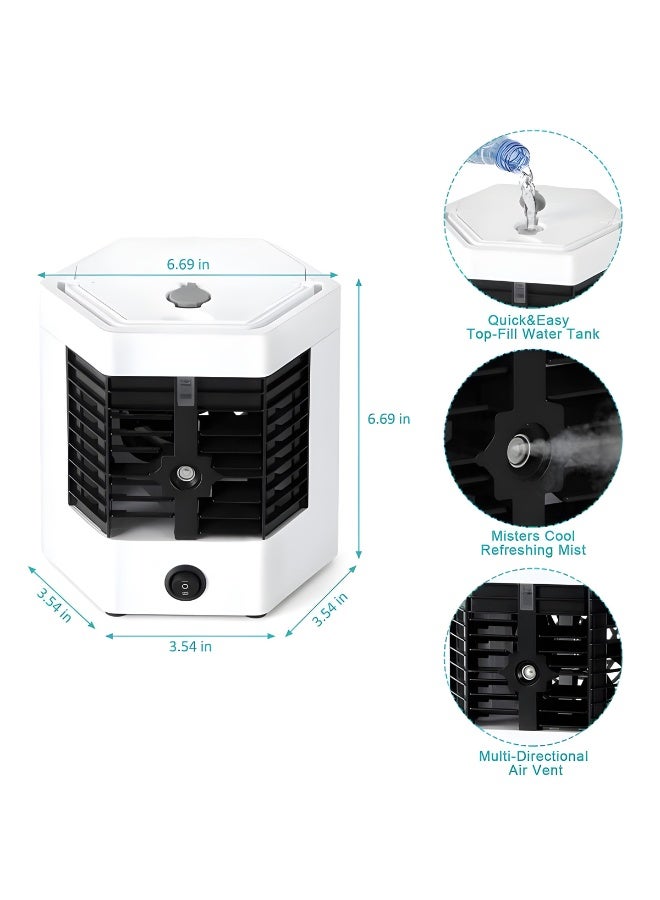 6.69 in

6.69 in

3.54 in

3.54 in

3.54 in

Quick&Easy Top-Fill Water Tank

Misters Cool Refreshing Mist

Multi-Directional Air Vent