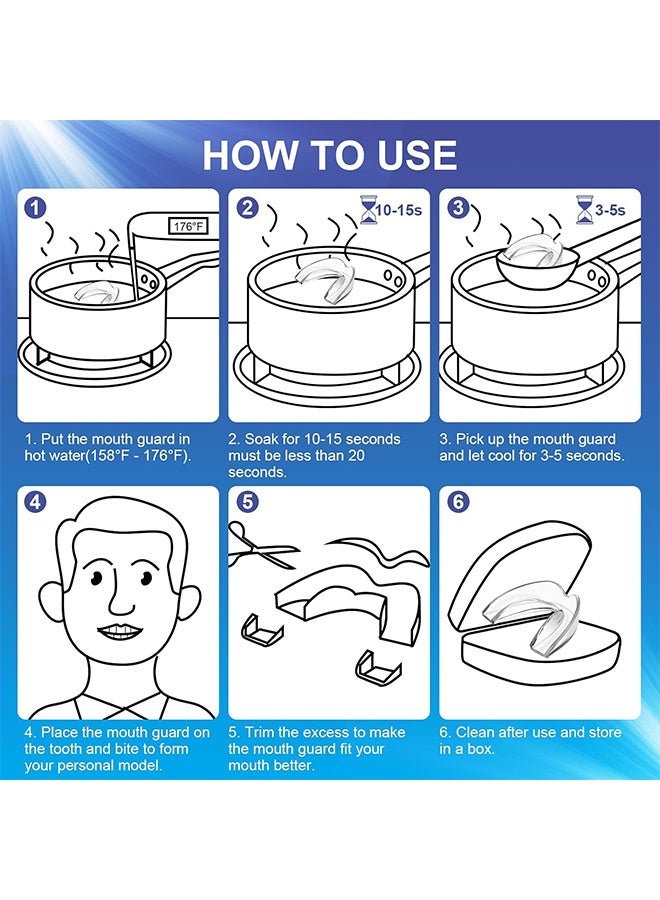 HOW TO USE

1

176°F

1. Put the mouth guard in hot water(158°F - 176°F).

2

10-15s

2. Soak for 10-15 seconds must be less than 20 seconds.

3

3-5s

3. Pick up the mouth guard and let cool for 3-5 seconds.

4

4. Place the mouth guard on the tooth and bite to form your personal model.

5

5. Trim the excess to make the mouth guard fit your mouth better.

6

6. Clean after use and store in a box.