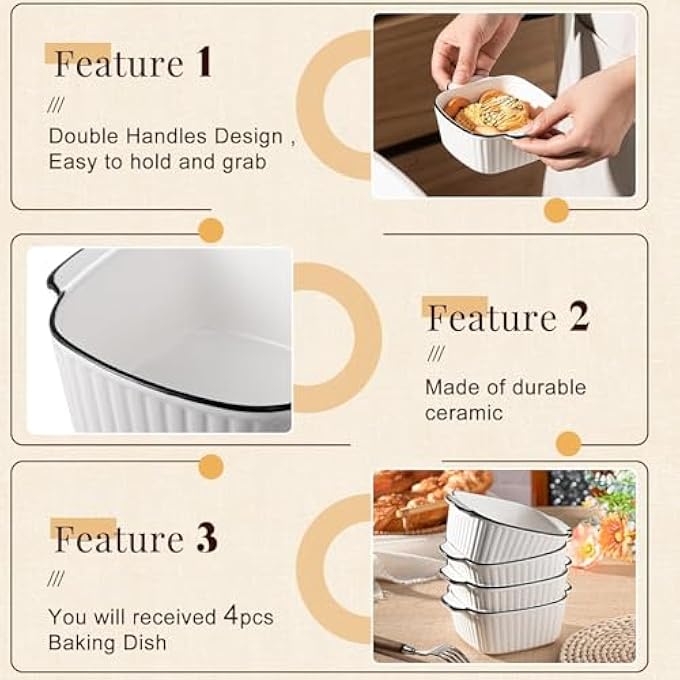 Feature 1

///

Double Handles Design , Easy to hold and grab

Feature 2

///

Made of durable ceramic

Feature 3

///

You will received 4pcs Baking Dish