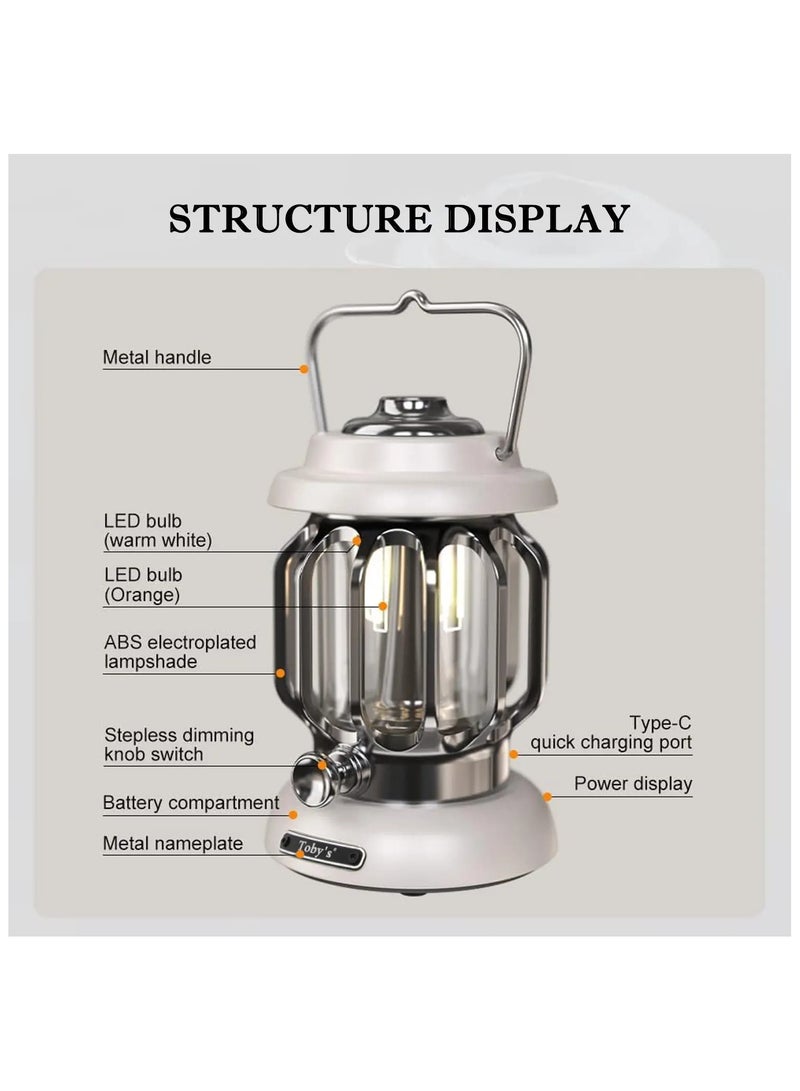 STRUCTURE DISPLAY

Metal handle

LED bulb (warm white)

LED bulb (Orange)

ABS electroplated lampshade

Stepless dimming knob switch

Battery compartment

Metal nameplate

Type-C quick charging port

Power display

Toby's