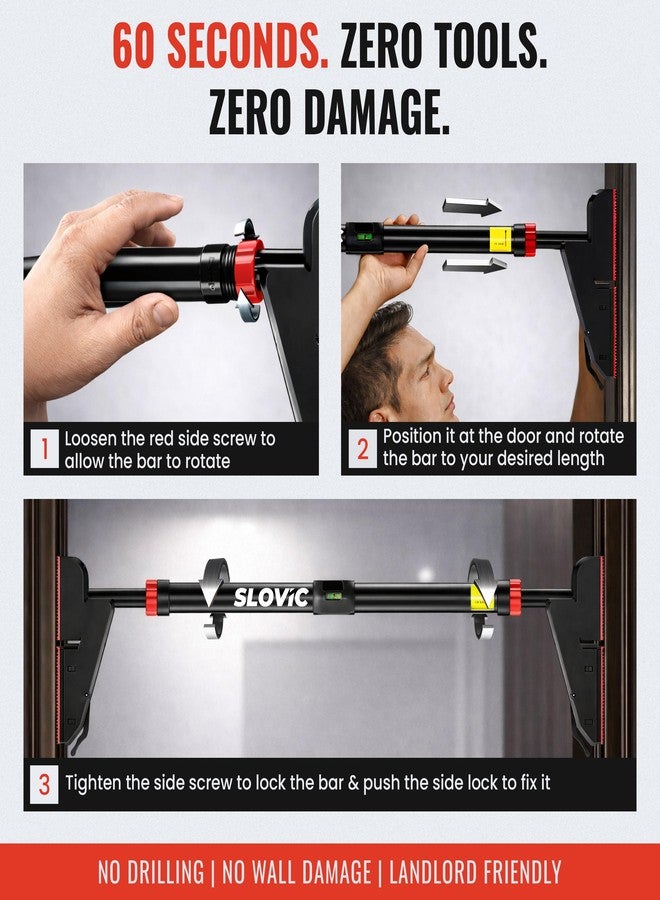 60 SECONDS. ZERO TOOLS. ZERO DAMAGE.

1 Loosen the red side screw to allow the bar to rotate

2 Position it at the door and rotate the bar to your desired length

SLOVIC

3 Tighten the side screw to lock the bar & push the side lock to fix it

NO DRILLING | NO WALL DAMAGE | LANDLORD FRIENDLY