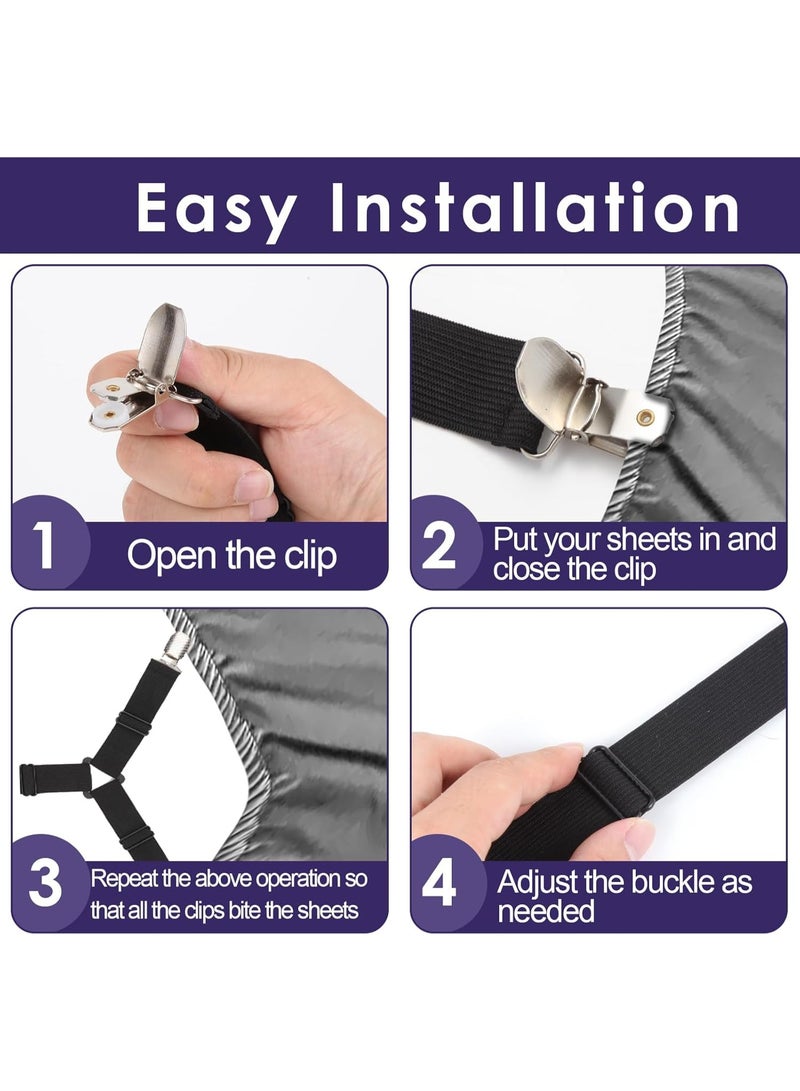 Easy Installation

1
Open the clip

2
Put your sheets in and close the clip

3
Repeat the above operation so that all the clips bite the sheets

4
Adjust the buckle as needed