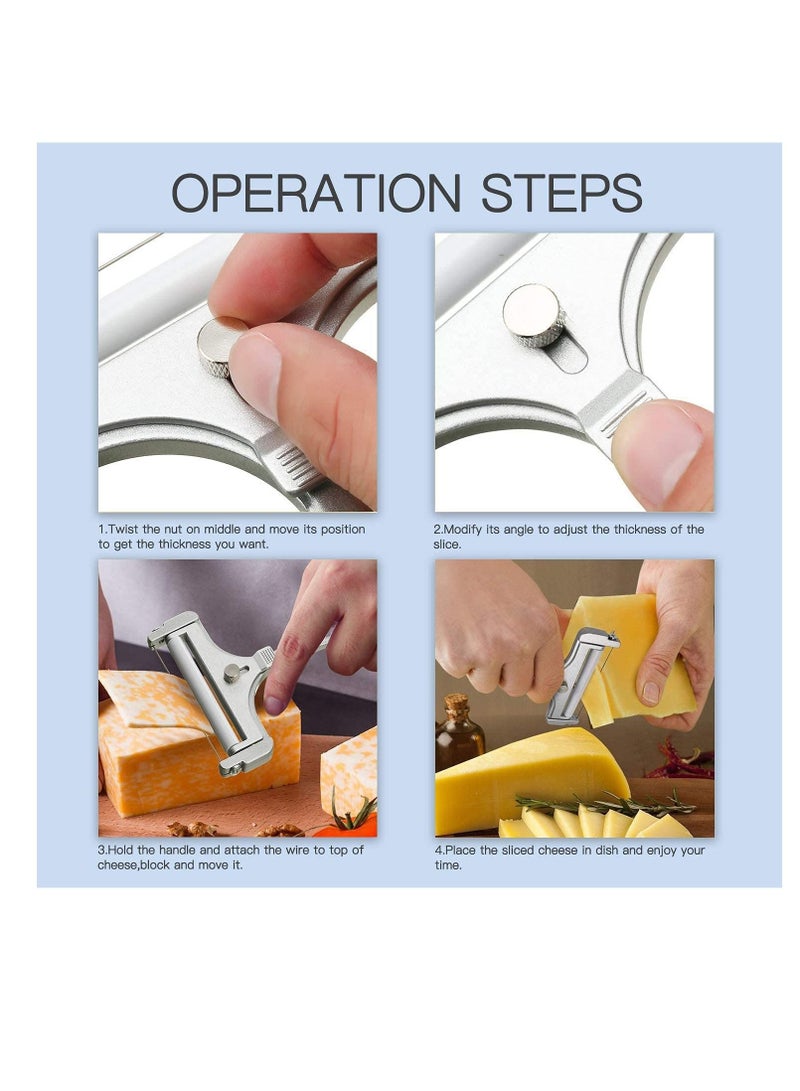 OPERATION STEPS

1.Twist the nut on middle and move its position to get the thickness you want.

2.Modify its angle to adjust the thickness of the slice.

3.Hold the handle and attach the wire to top of cheese,block and move it.

4.Place the sliced cheese in dish and enjoy your time.