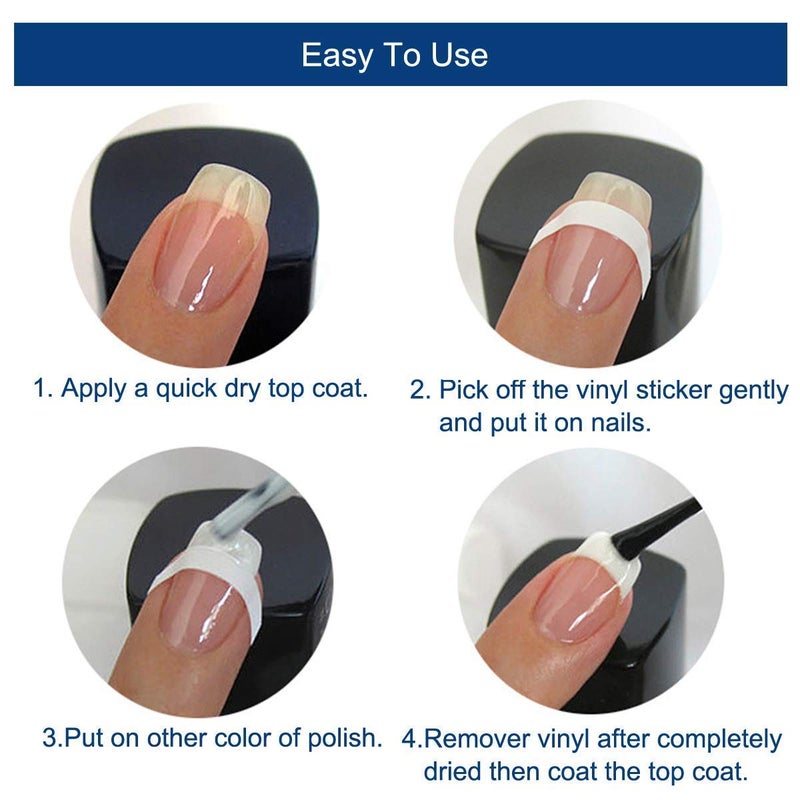 Easy To Use

1. Apply a quick dry top coat.

2. Pick off the vinyl sticker gently and put it on nails.

3.Put on other color of polish.

4.Remover vinyl after completely dried then coat the top coat.