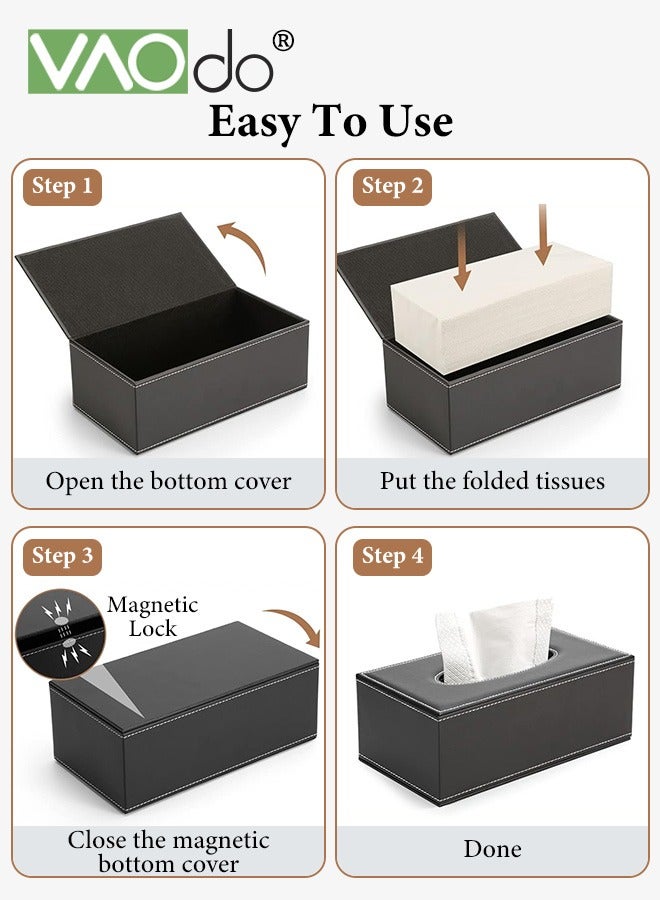 VAOdo®

Easy To Use

Step 1

Open the bottom cover

Step 2

Put the folded tissues

Step 3

Magnetic Lock

Close the magnetic bottom cover

Step 4

Done