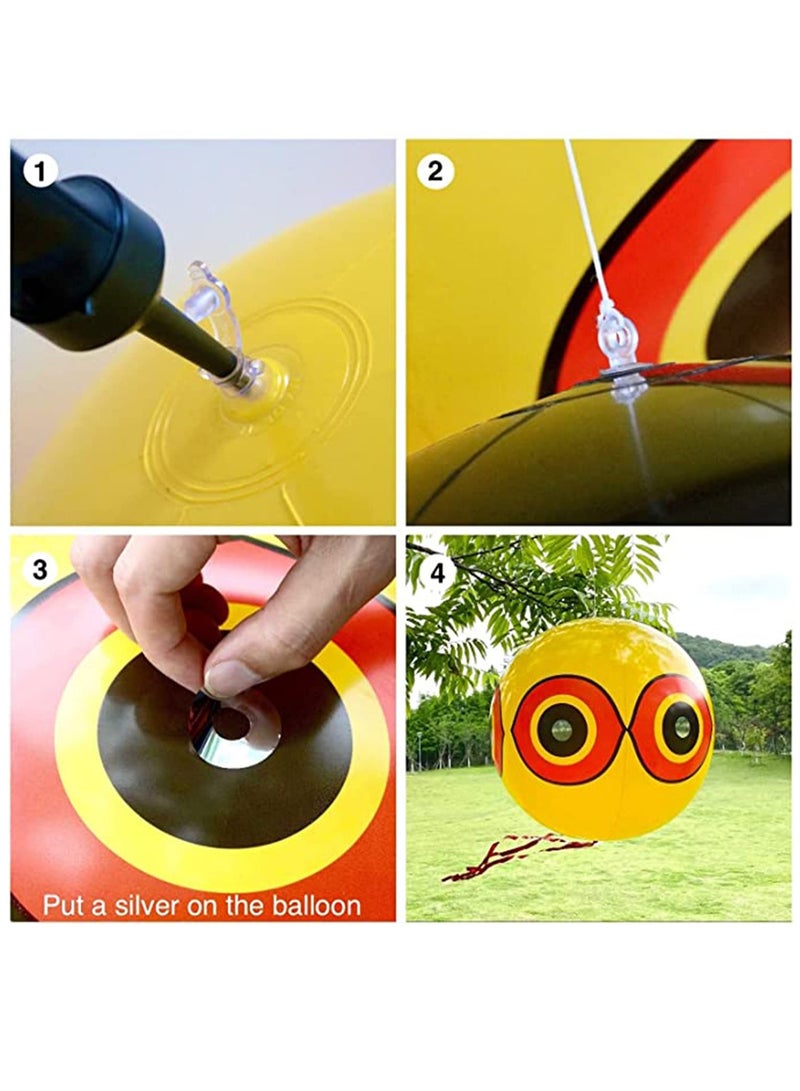 1

2

3

Put a silver on the balloon

4