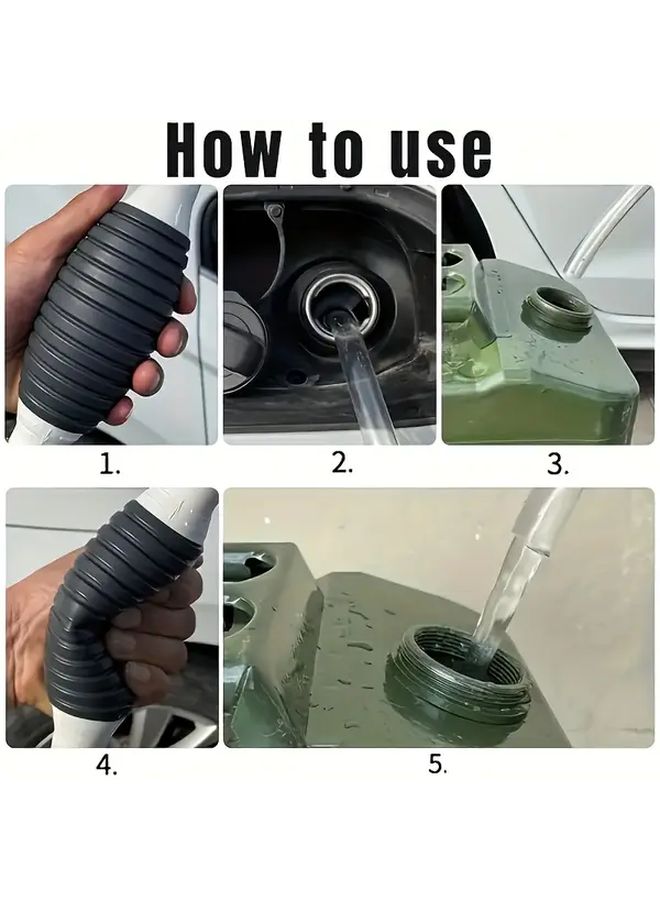 How to use

1.

2.

3.

4.

5.