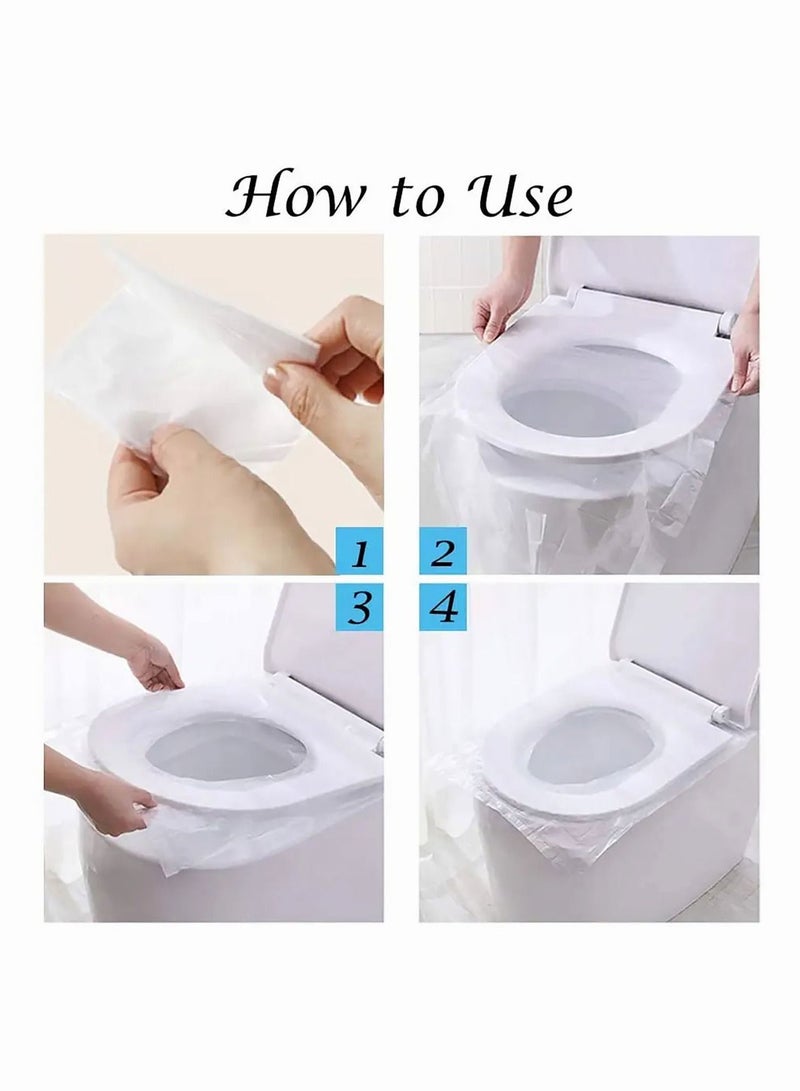 How to Use

1

2

3

4