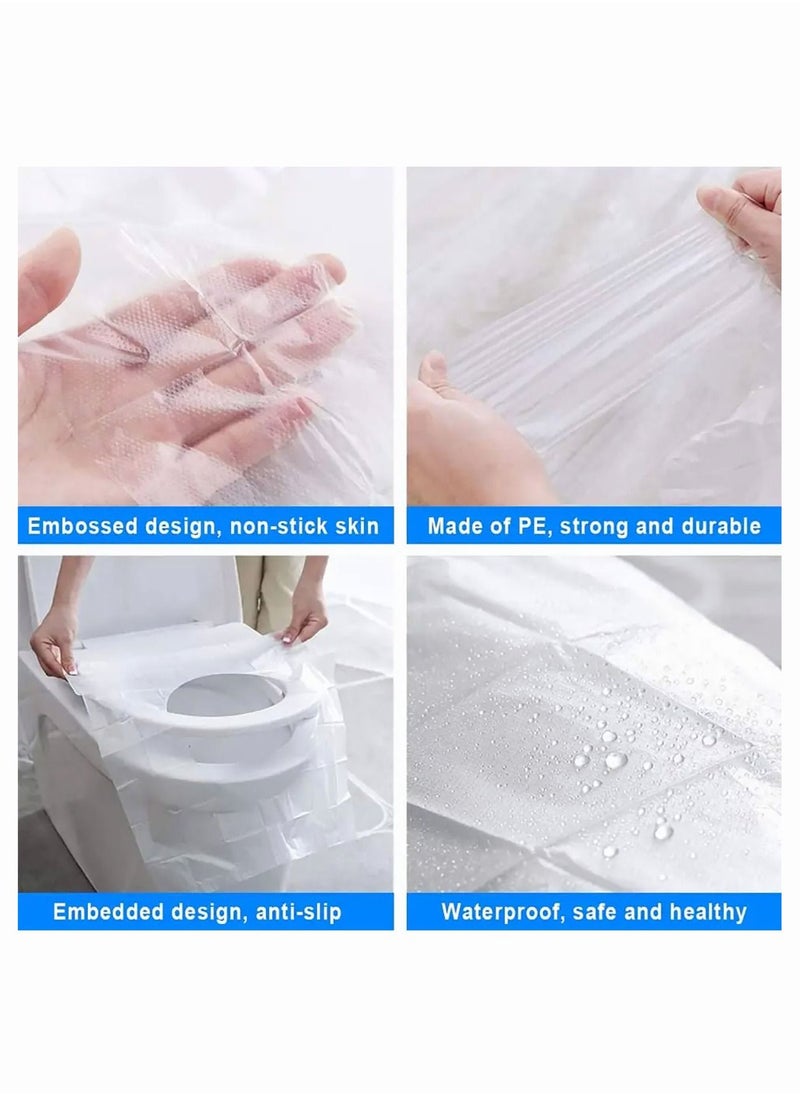 Embossed design, non-stick skin

Made of PE, strong and durable

Embedded design, anti-slip

Waterproof, safe and healthy