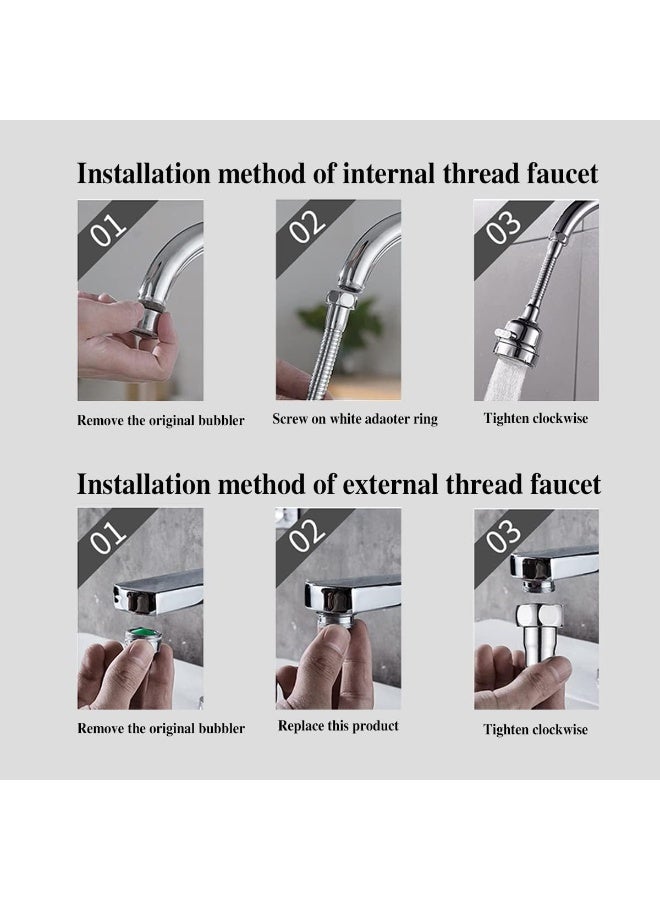 Installation method of internal thread faucet

01

Remove the original bubbler

02

Screw on white adaoter ring

03

Tighten clockwise

Installation method of external thread faucet

01

Remove the original bubbler

02

Replace this product

03

Tighten clockwise