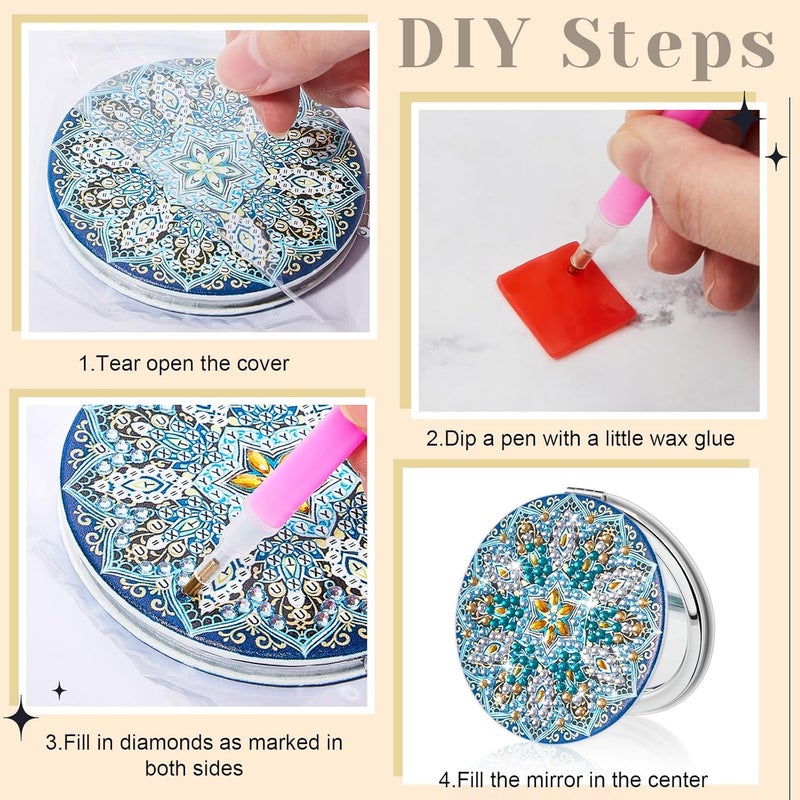 DIY Steps

1.Tear open the cover

2.Dip a pen with a little wax glue

3.Fill in diamonds as marked in both sides

4.Fill the mirror in the center