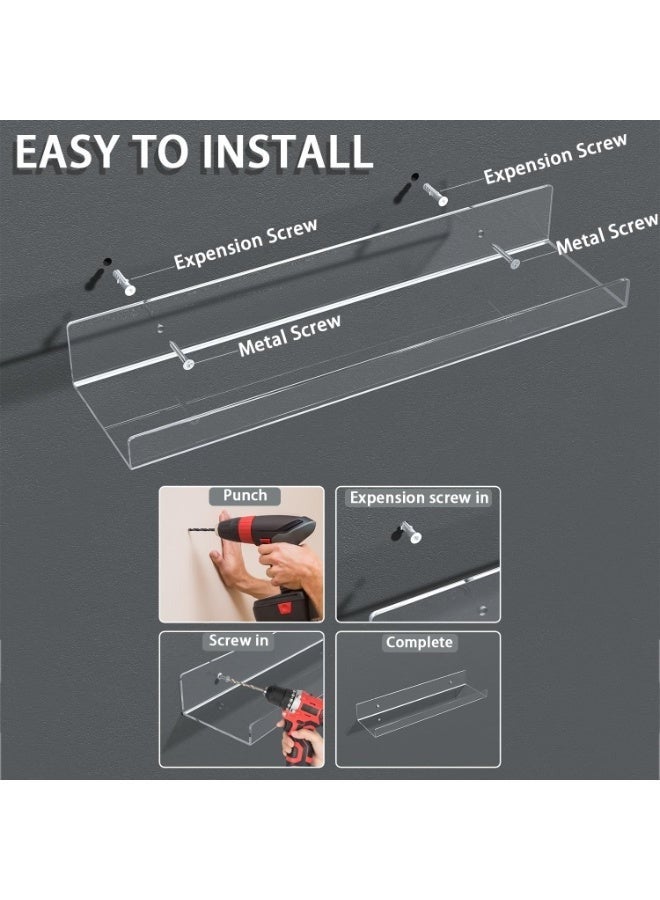 EASY TO INSTALL

Expension Screw

Expension Screw

Metal Screw

Metal Screw

Punch

Expension screw in

Screw in

Complete