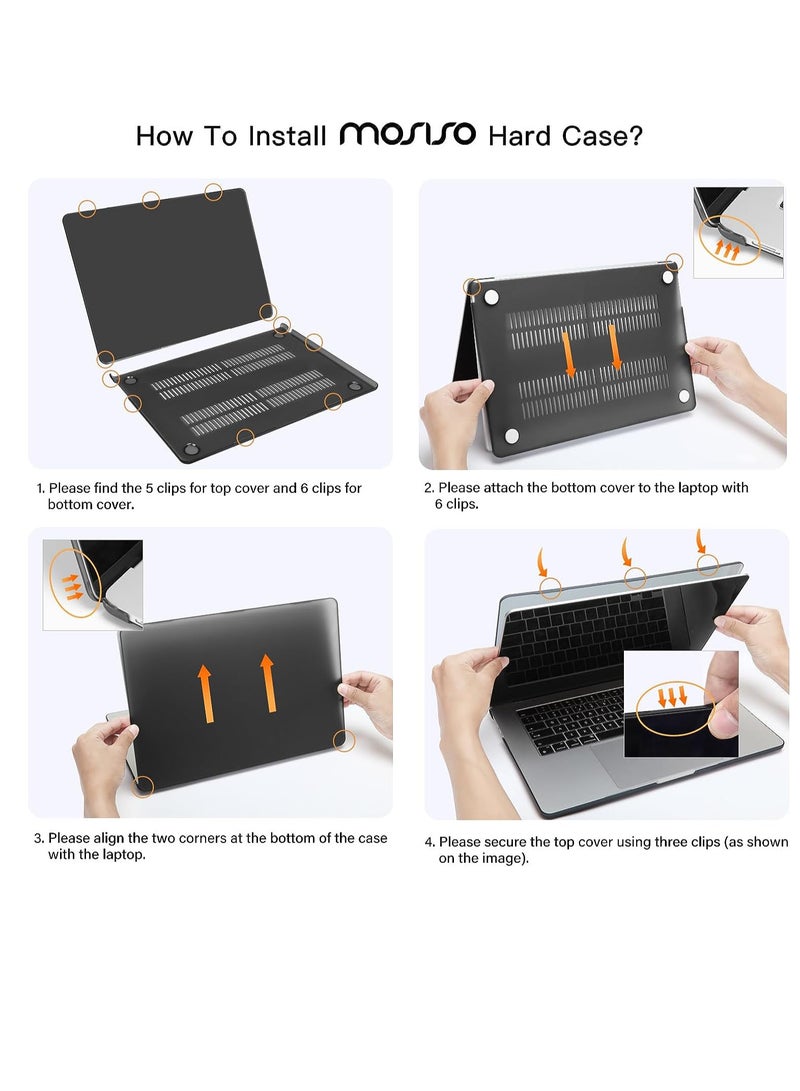 How To Install MOSISO Hard Case?

1. Please find the 5 clips for top cover and 6 clips for bottom cover.

2. Please attach the bottom cover to the laptop with 6 clips.

3. Please align the two corners at the bottom of the case with the laptop.

4. Please secure the top cover using three clips (as shown on the image).