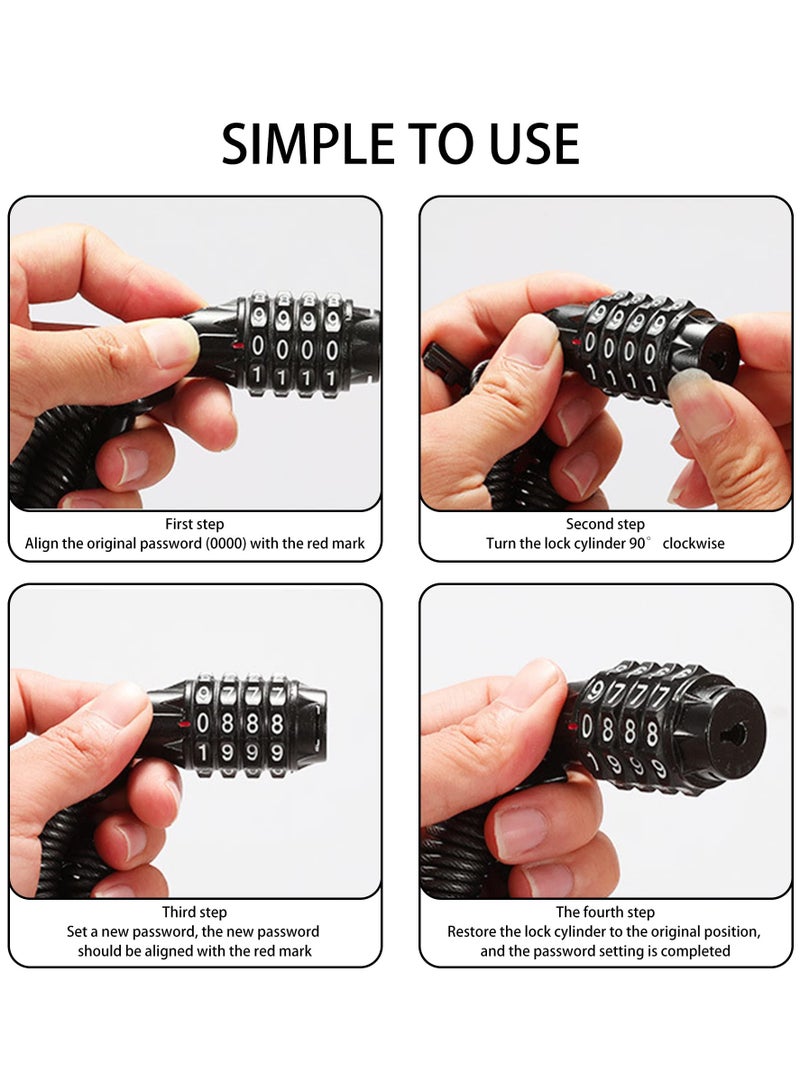 SIMPLE TO USE

9 9 9 9
0 0 0 0
1 1 1 1

First step
Align the original password (0000) with the red mark

9 9 9 9
0 0 0 0
1 1 1 1

Second step
Turn the lock cylinder 90° clockwise

9 7 7 7
0 8 8 8
1 9 9 9

Third step
Set a new password, the new password should be aligned with the red mark

9 7 7 7
0 8 8 8
1 9 9 9

The fourth step
Restore the lock cylinder to the original position, and the password setting is completed