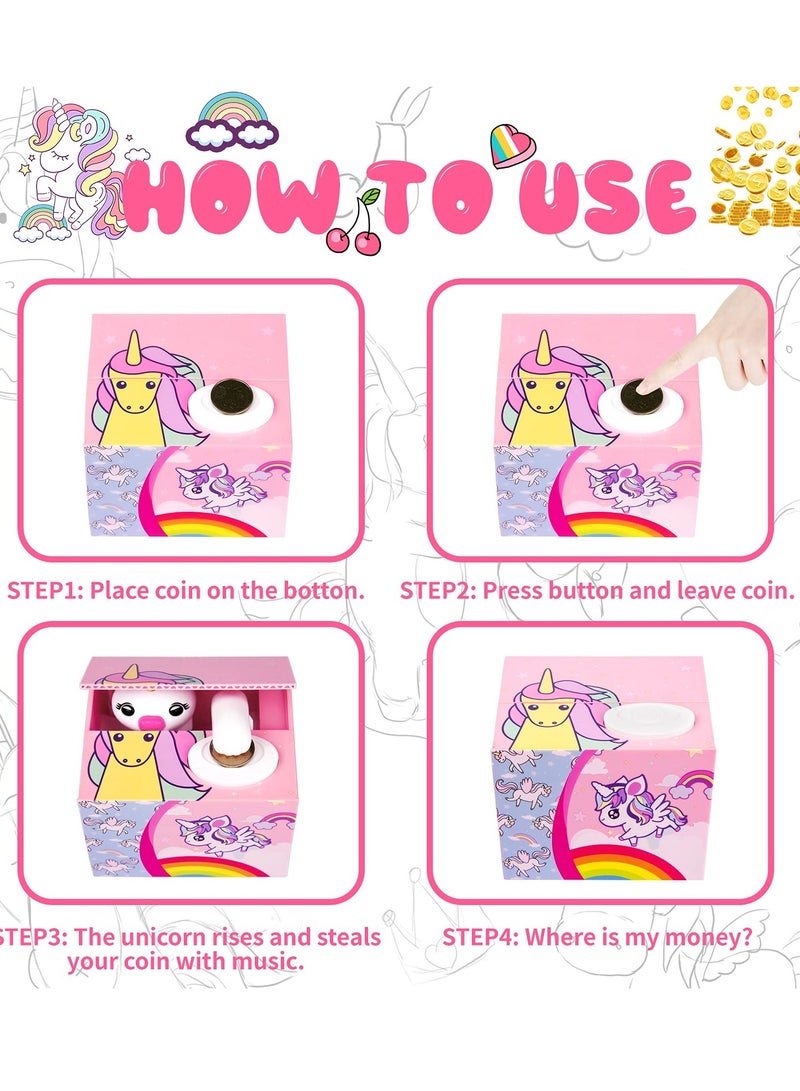 HOW TO USE

STEP1: Place coin on the botton.

STEP2: Press button and leave coin.

STEP3: The unicorn rises and steals your coin with music.

STEP4: Where is my money?