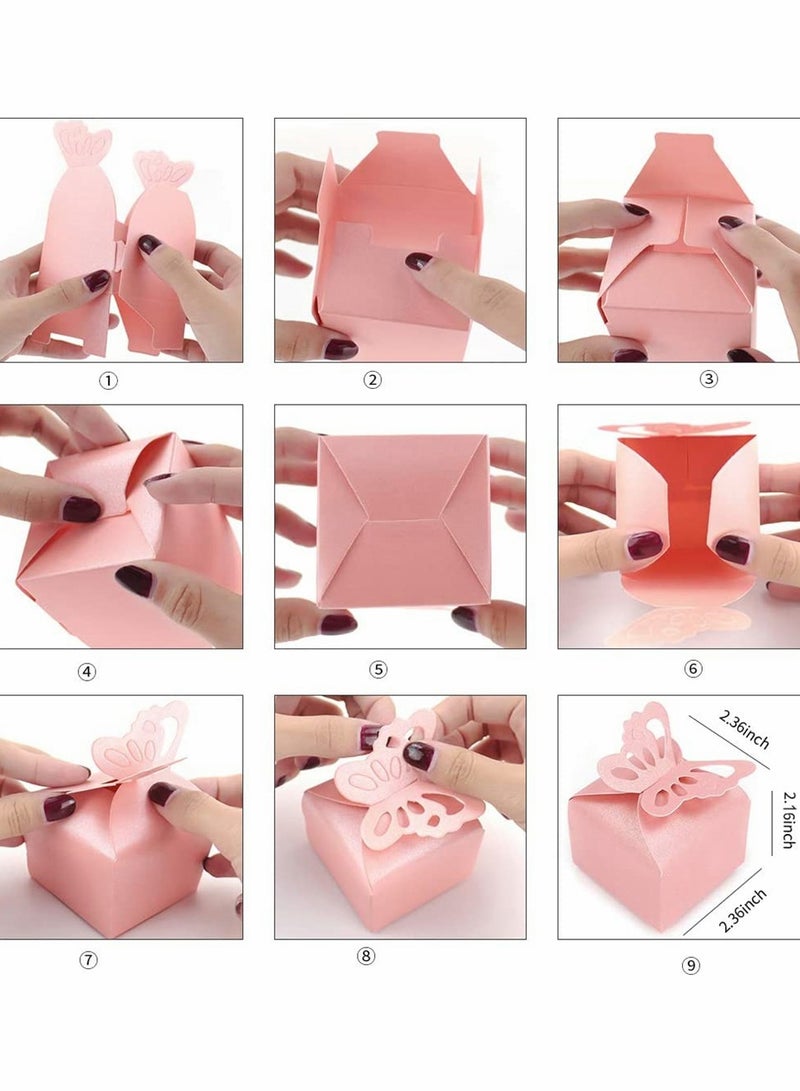 ①

②

③

④

⑤

⑥

⑦

⑧

2.36inch

2.16inch

2.36inch

⑨