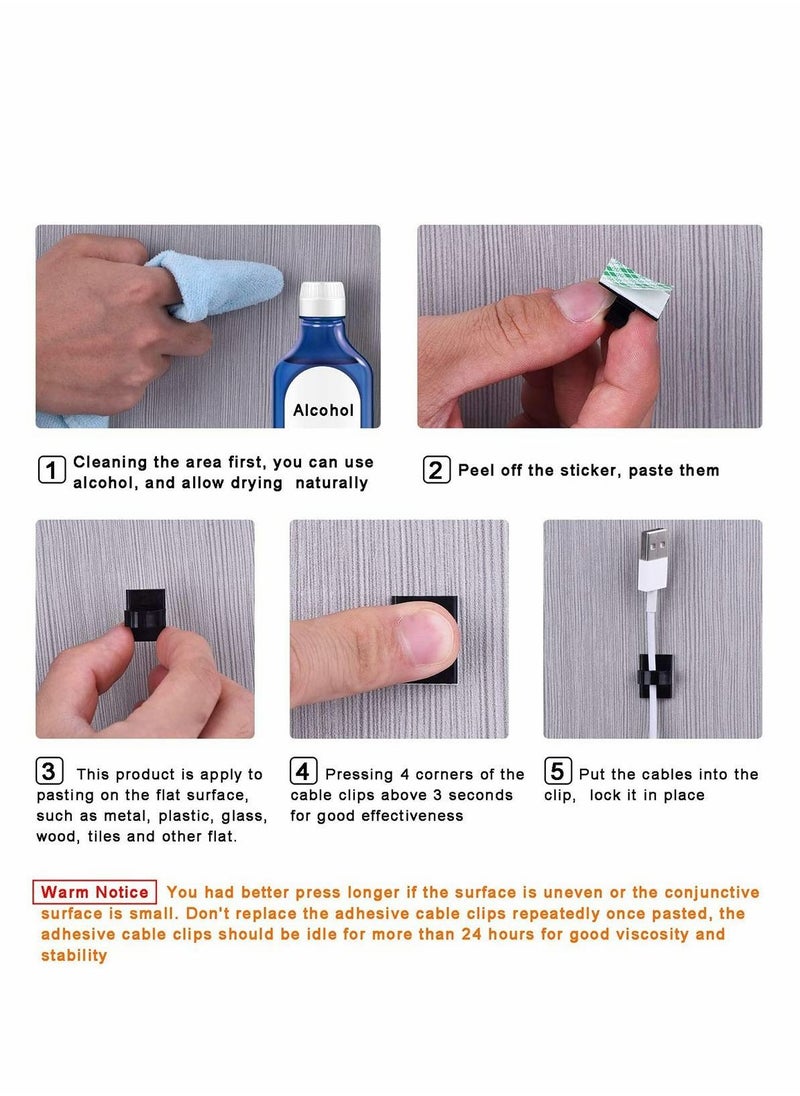 Alcohol

1 Cleaning the area first, you can use alcohol, and allow drying naturally

2 Peel off the sticker, paste them

3 This product is apply to pasting on the flat surface, such as metal, plastic, glass, wood, tiles and other flat.

4 Pressing 4 corners of the cable clips above 3 seconds for good effectiveness

5 Put the cables into the clip, lock it in place

Warm Notice You had better press longer if the surface is uneven or the conjunctive surface is small. Don't replace the adhesive cable clips repeatedly once pasted, the adhesive cable clips should be idle for more than 24 hours for good viscosity and stability