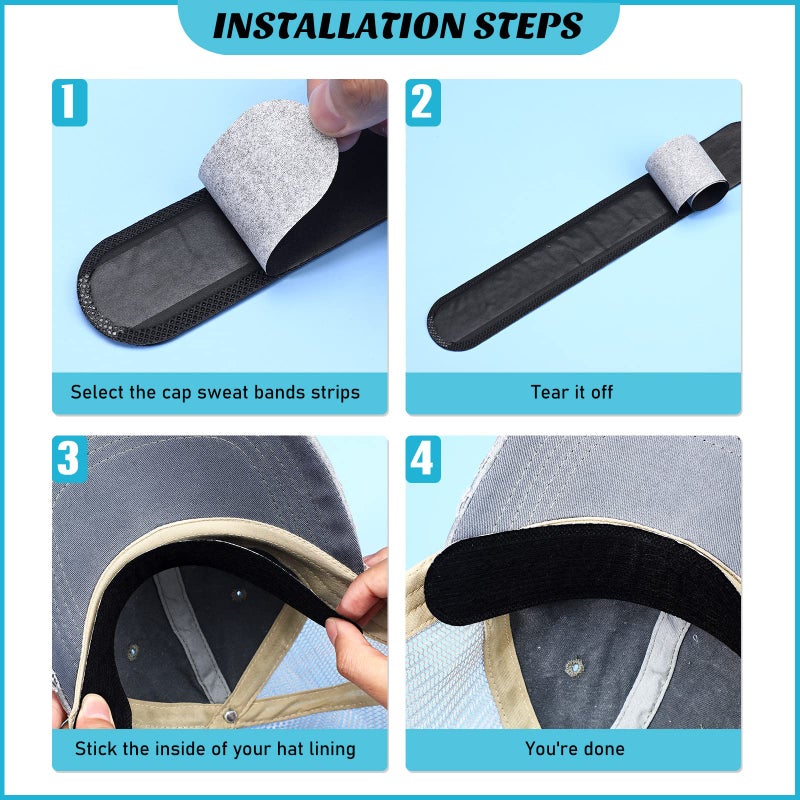 INSTALLATION STEPS

1

Select the cap sweat bands strips

2

Tear it off

3

Stick the inside of your hat lining

4

You're done