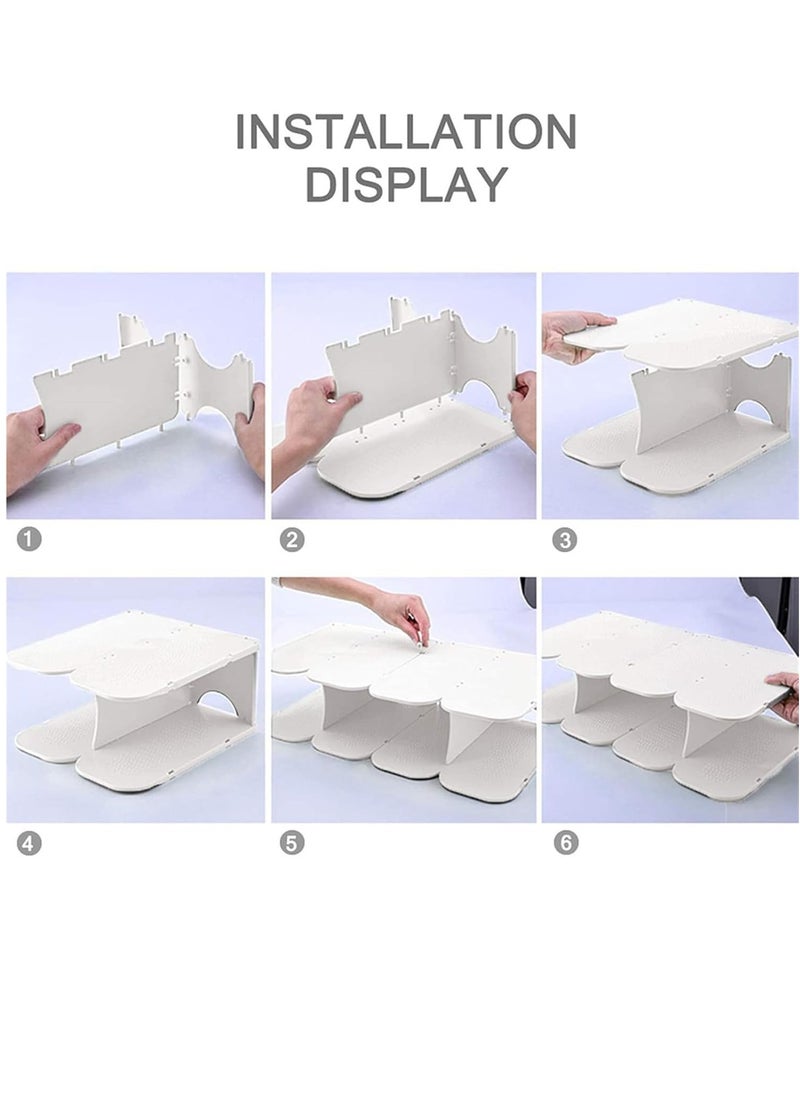 INSTALLATION DISPLAY

1

2

3

4

5

6