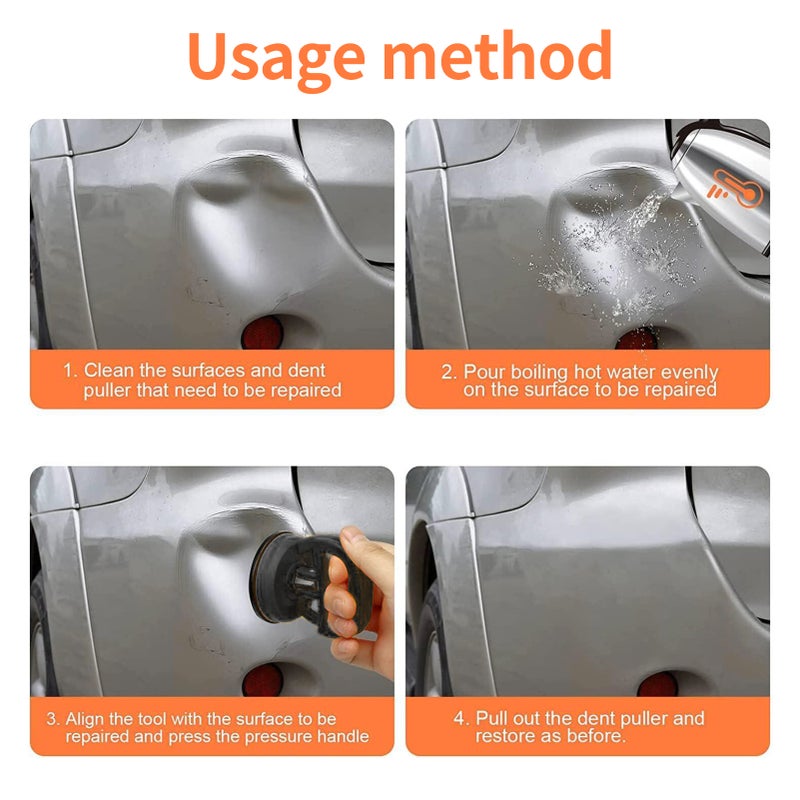 Usage method

1. Clean the surfaces and dent puller that need to be repaired

2. Pour boiling hot water evenly on the surface to be repaired

3. Align the tool with the surface to be repaired and press the pressure handle

4. Pull out the dent puller and restore as before.