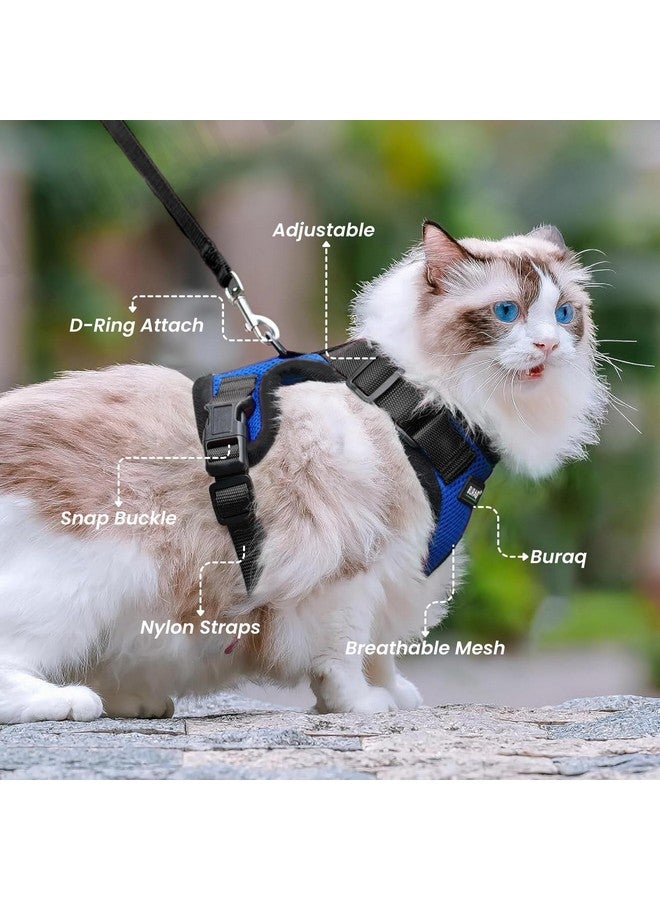 Adjustable
D-Ring Attach
Snap Buckle
Buraq
Nylon Straps
Breathable Mesh