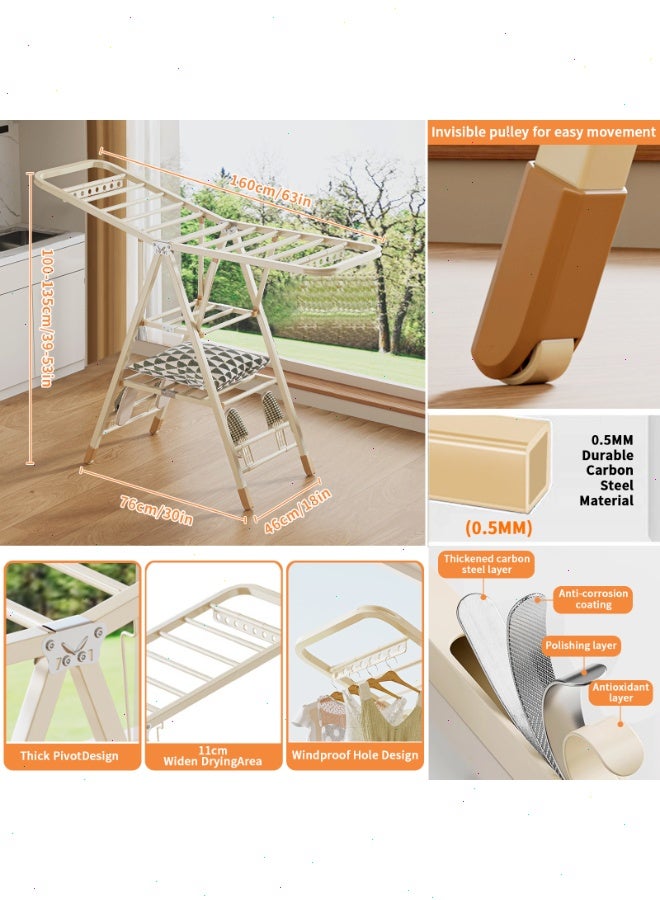 160cm/63in

100-135cm/39-53in

76cm/30in

46cm/18in

Invisible pulley for easy movement

0.5MM Durable Carbon Steel Material

(0.5MM)

Thick PivotDesign

11cm Widen DryingArea

Windproof Hole Design

Thickened carbon steel layer

Anti-corrosion coating

Polishing layer

Antioxidant layer