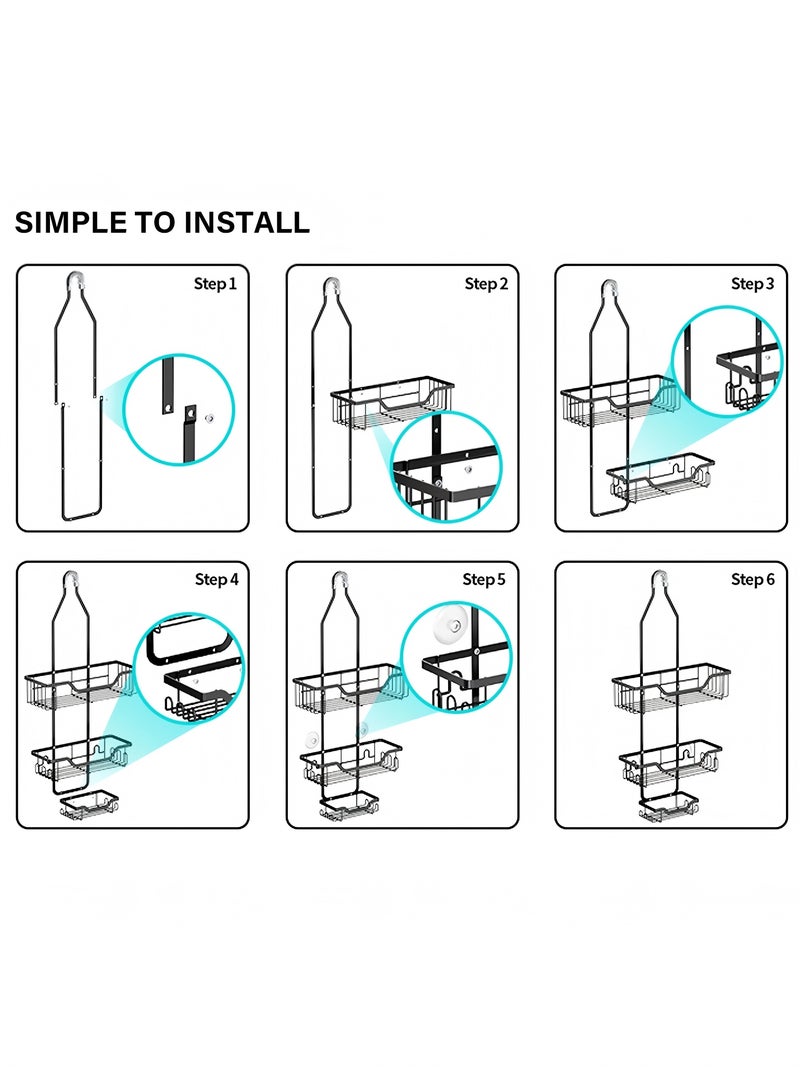 SIMPLE TO INSTALL

Step 1

Step 2

Step 3

Step 4

Step 5

Step 6