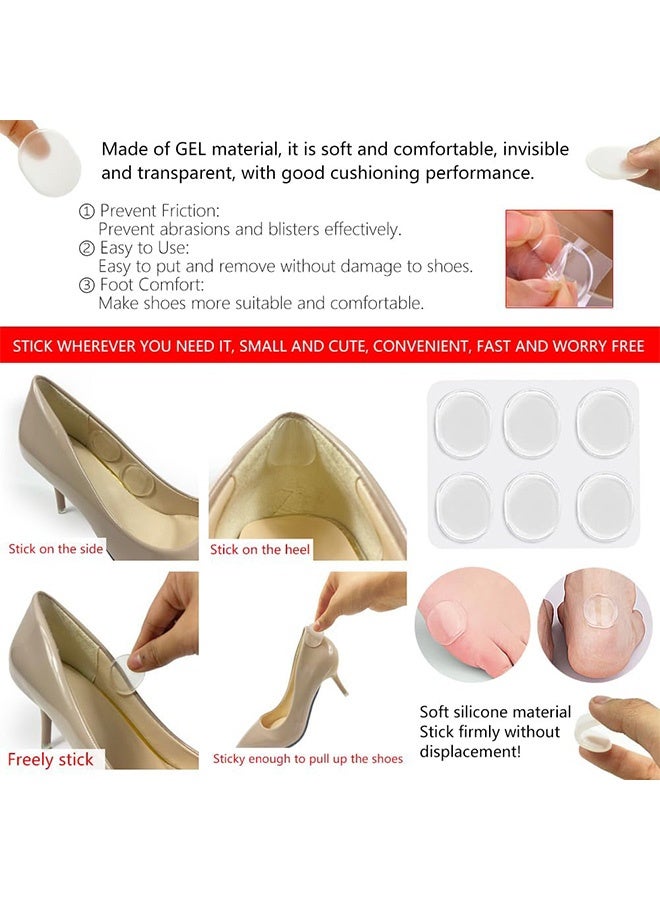 Made of GEL material, it is soft and comfortable, invisible and transparent, with good cushioning performance.

① Prevent Friction:
Prevent abrasions and blisters effectively.
② Easy to Use:
Easy to put and remove without damage to shoes.
③ Foot Comfort:
Make shoes more suitable and comfortable.

STICK WHEREVER YOU NEED IT, SMALL AND CUTE, CONVENIENT, FAST AND WORRY FREE

Stick on the side

Stick on the heel

Freely stick

Sticky enough to pull up the shoes

Soft silicone material
Stick firmly without displacement!