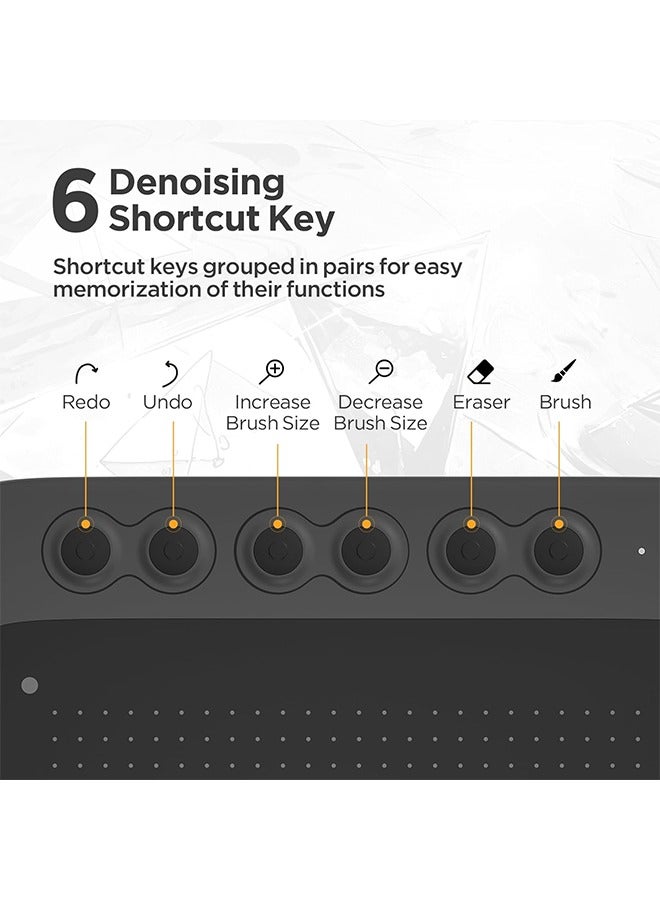 6 Denoising Shortcut Key

Shortcut keys grouped in pairs for easy memorization of their functions

Redo

Undo

Increase Brush Size

Decrease Brush Size

Eraser

Brush