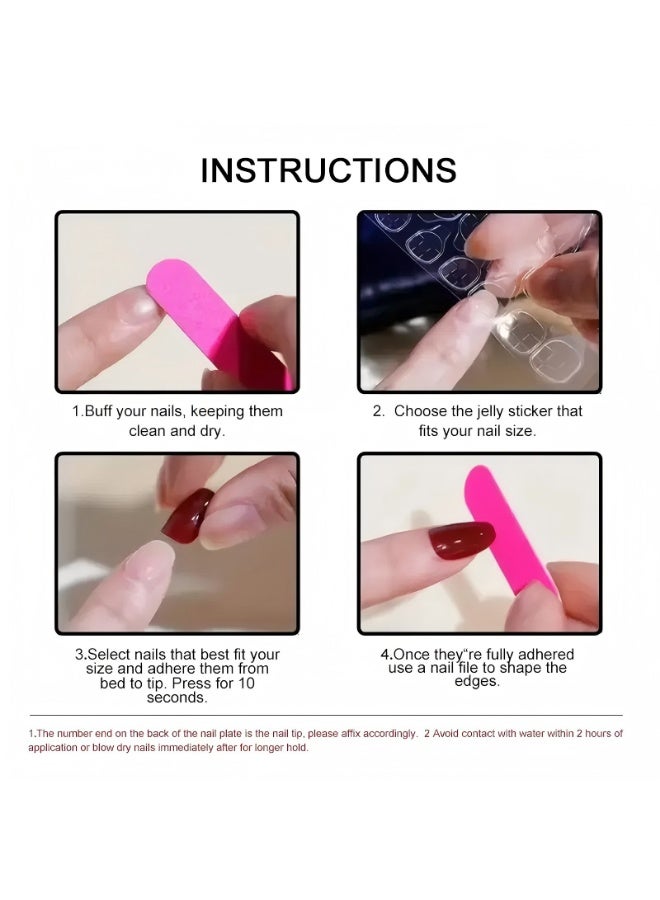 INSTRUCTIONS

1.Buff your nails, keeping them clean and dry.

2. Choose the jelly sticker that fits your nail size.

3.Select nails that best fit your size and adhere them from bed to tip. Press for 10 seconds.

4.Once they"re fully adhered use a nail file to shape the edges.

1.The number end on the back of the nail plate is the nail tip, please affix accordingly. 2 Avoid contact with water within 2 hours of application or blow dry nails immediately after for longer hold.