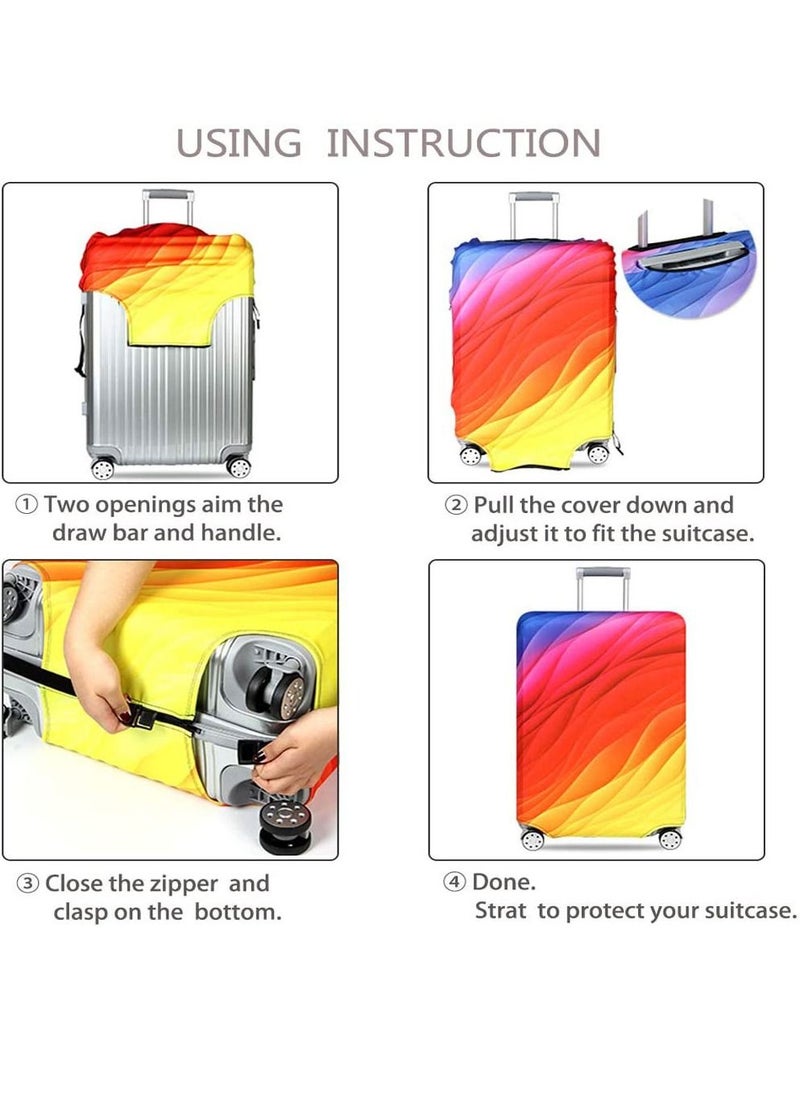 USING INSTRUCTION

① Two openings aim the draw bar and handle.

② Pull the cover down and adjust it to fit the suitcase.

③ Close the zipper and clasp on the bottom.

④ Done. Strat to protect your suitcase.