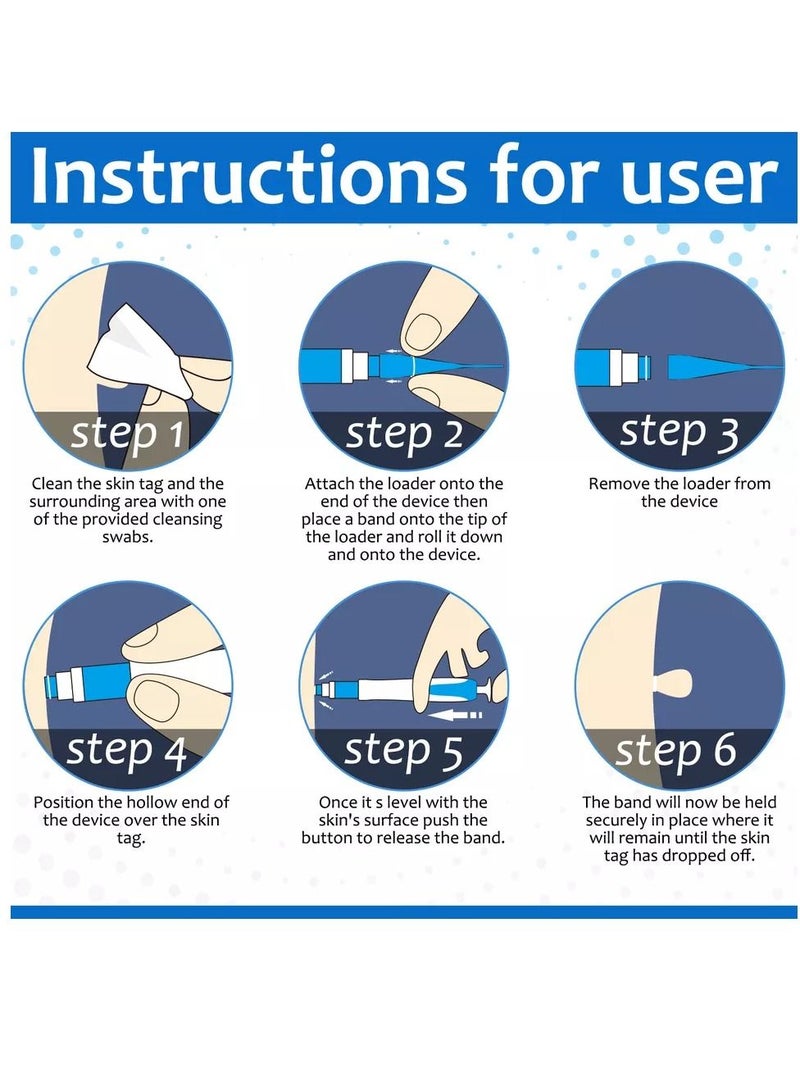 Instructions for user

step 1

Clean the skin tag and the surrounding area with one of the provided cleansing swabs.

step 2

Attach the loader onto the end of the device then place a band onto the tip of the loader and roll it down and onto the device.

step 3

Remove the loader from the device

step 4

Position the hollow end of the device over the skin tag.

step 5

Once it s level with the skin's surface push the button to release the band.

step 6

The band will now be held securely in place where it will remain until the skin tag has dropped off.