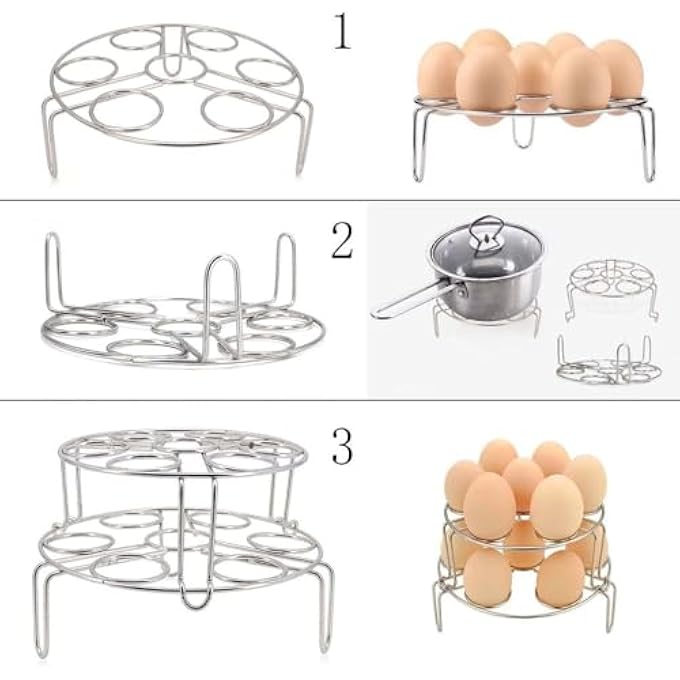 1

2

3