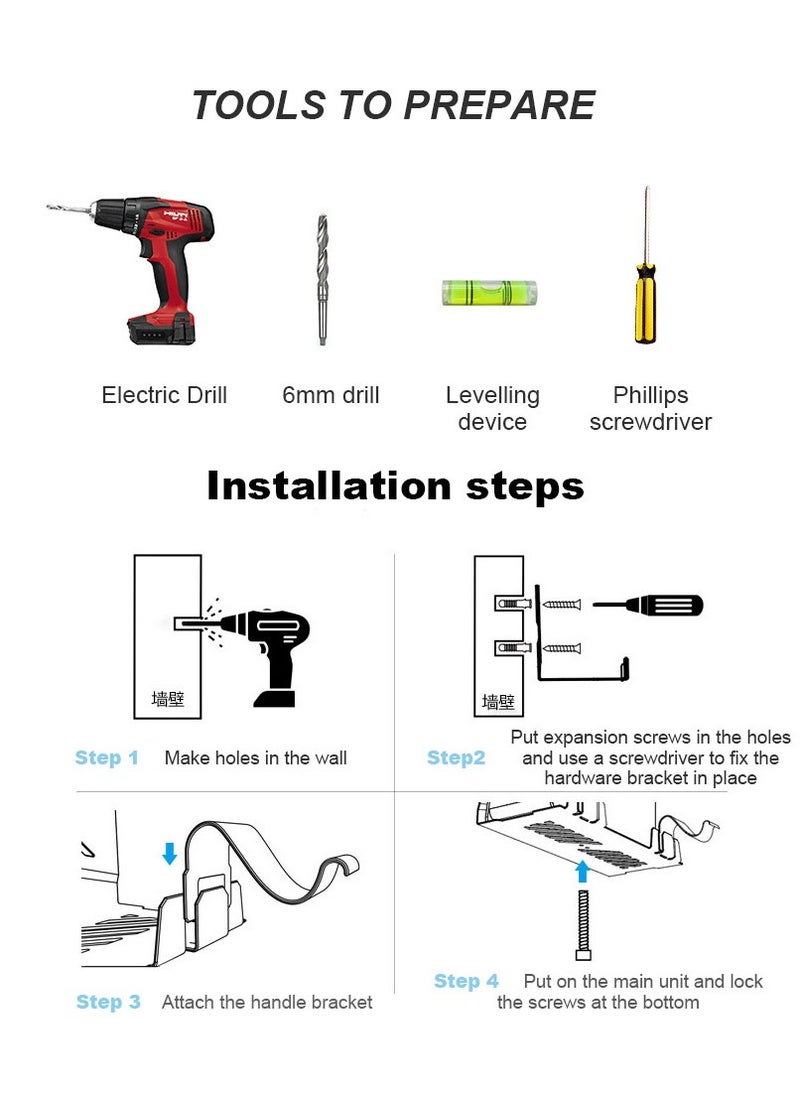 TOOLS TO PREPARE

HILTI

Electric Drill

6mm drill

Levelling device

Phillips screwdriver

Installation steps

墙壁

Step 1 Make holes in the wall

墙壁

Step2 Put expansion screws in the holes and use a screwdriver to fix the hardware bracket in place

Step 3 Attach the handle bracket

Step 4 Put on the main unit and lock the screws at the bottom