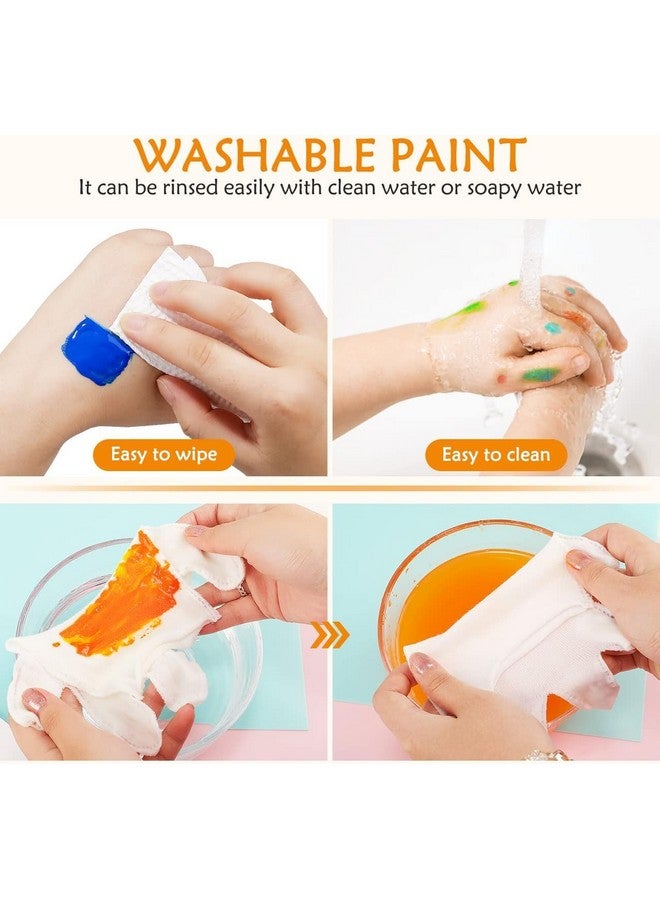 WASHABLE PAINT
It can be rinsed easily with clean water or soapy water

Easy to wipe

Easy to clean