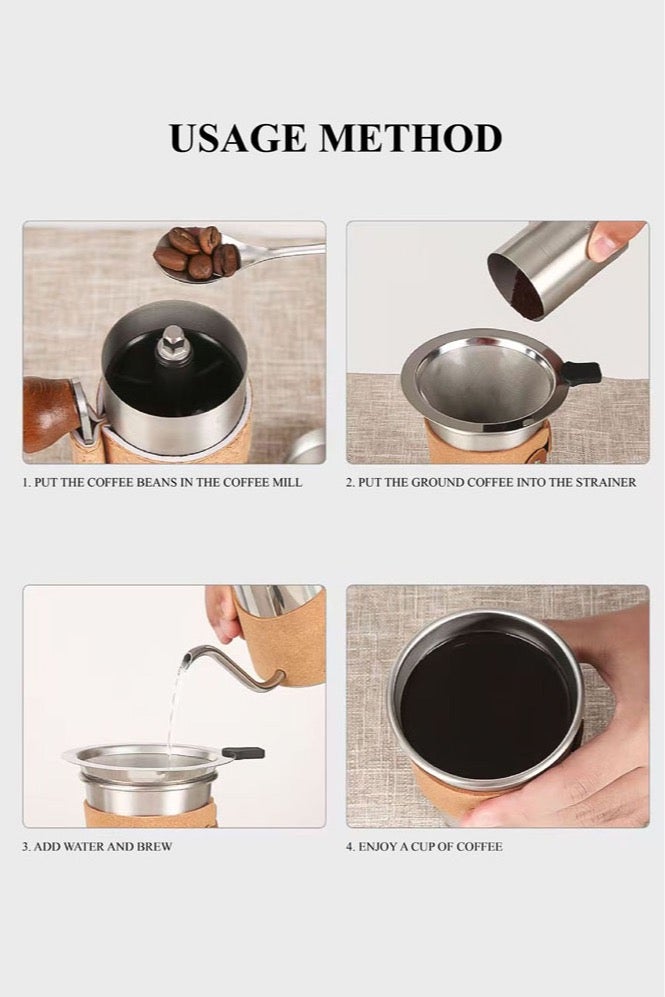 USAGE METHOD

1. PUT THE COFFEE BEANS IN THE COFFEE MILL

2. PUT THE GROUND COFFEE INTO THE STRAINER

3. ADD WATER AND BREW

4. ENJOY A CUP OF COFFEE