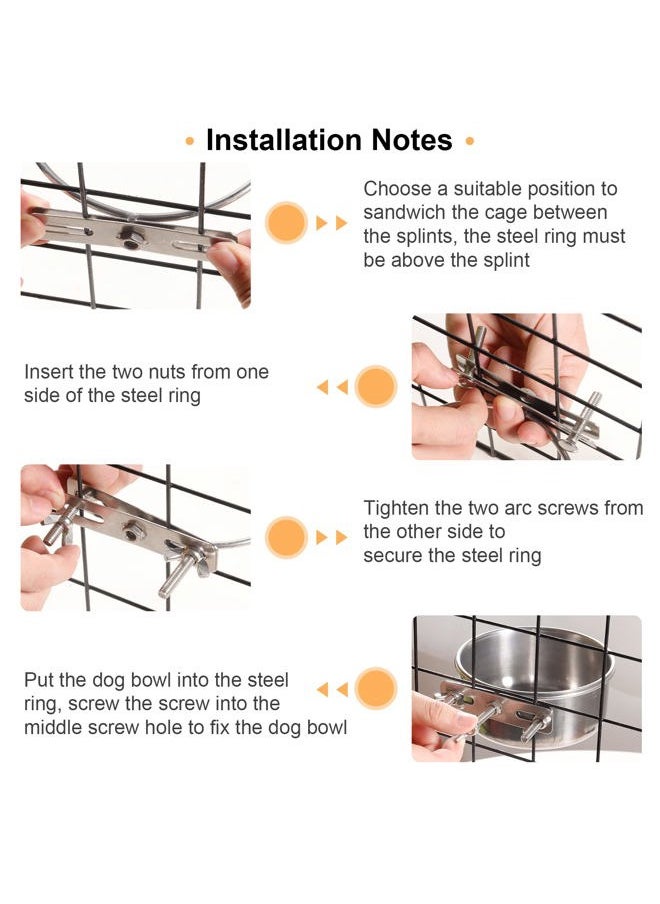 Installation Notes

Choose a suitable position to sandwich the cage between the splints, the steel ring must be above the splint

Insert the two nuts from one side of the steel ring

Tighten the two arc screws from the other side to secure the steel ring

Put the dog bowl into the steel ring, screw the screw into the middle screw hole to fix the dog bowl