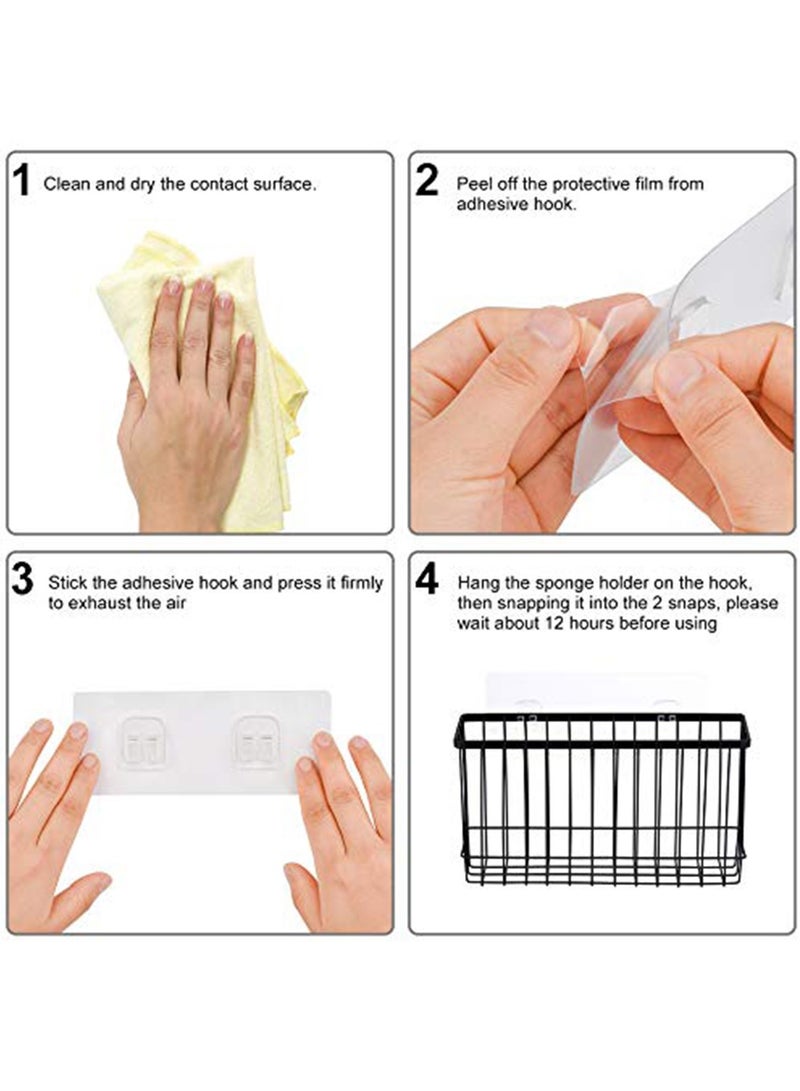 1 Clean and dry the contact surface.

2 Peel off the protective film from adhesive hook.

3 Stick the adhesive hook and press it firmly to exhaust the air

4 Hang the sponge holder on the hook, then snapping it into the 2 snaps, please wait about 12 hours before using