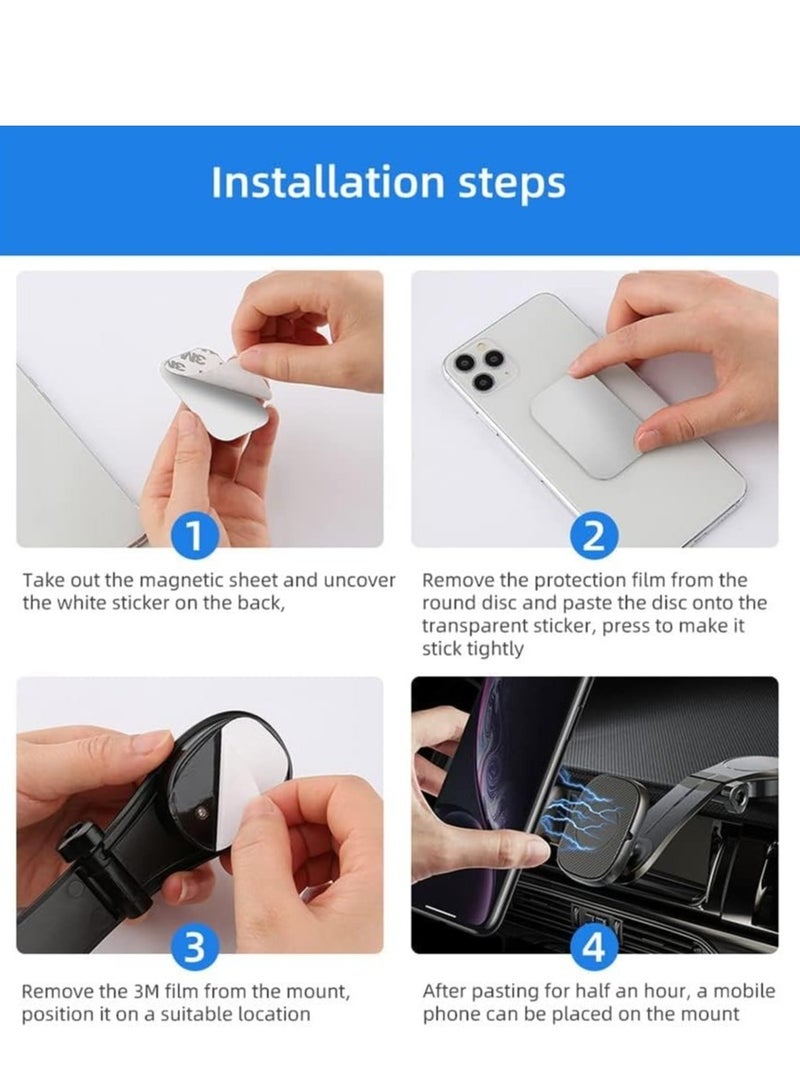 Installation steps

1

Take out the magnetic sheet and uncover the white sticker on the back,

2

Remove the protection film from the round disc and paste the disc onto the transparent sticker, press to make it stick tightly

3

Remove the 3M film from the mount, position it on a suitable location

4

After pasting for half an hour, a mobile phone can be placed on the mount