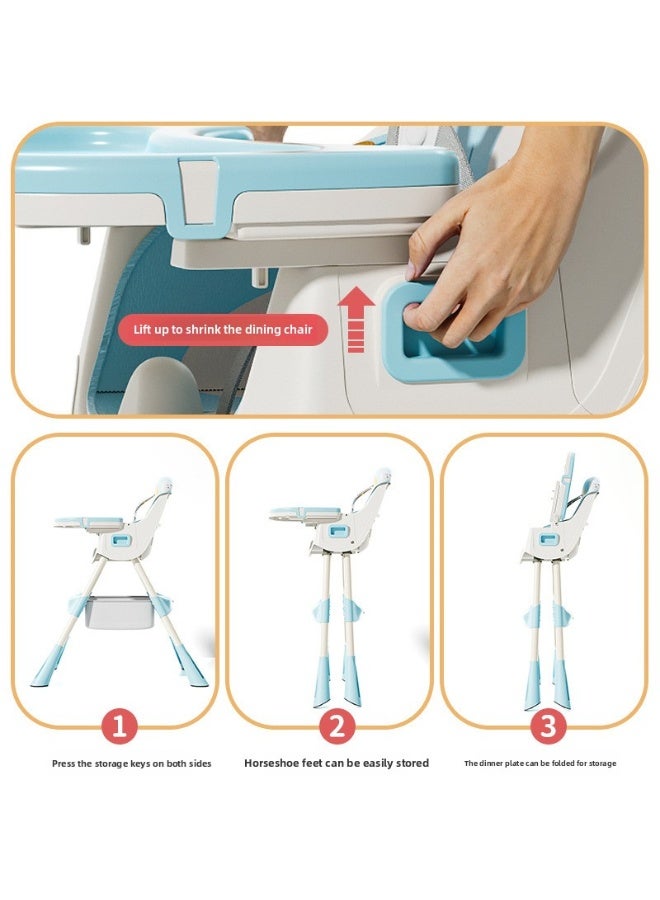 Lift up to shrink the dining chair

1

Press the storage keys on both sides

2

Horseshoe feet can be easily stored

3

The dinner plate can be folded for storage