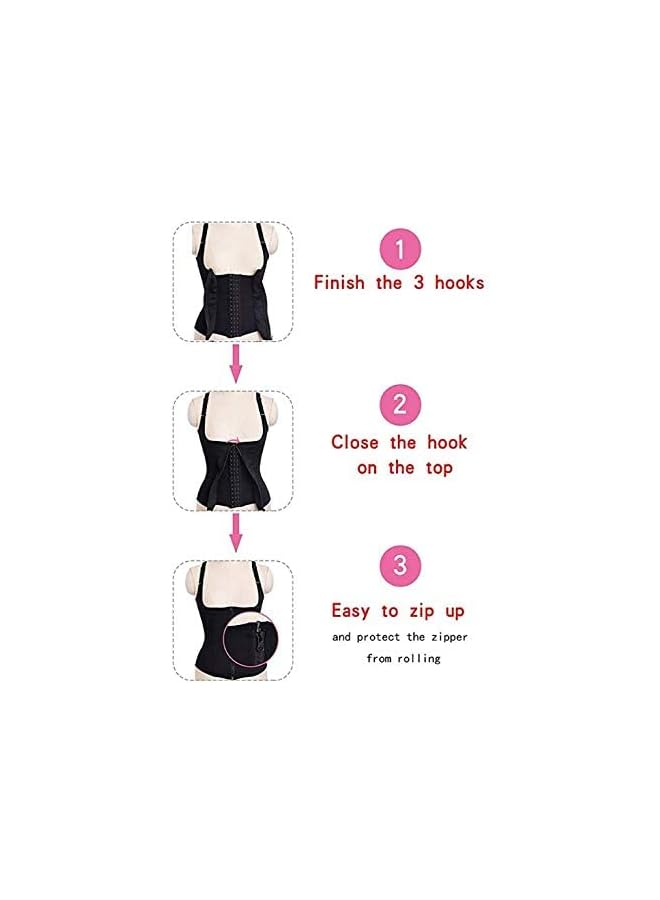 1
Finish the 3 hooks

2
Close the hook on the top

3
Easy to zip up
and protect the zipper from rolling